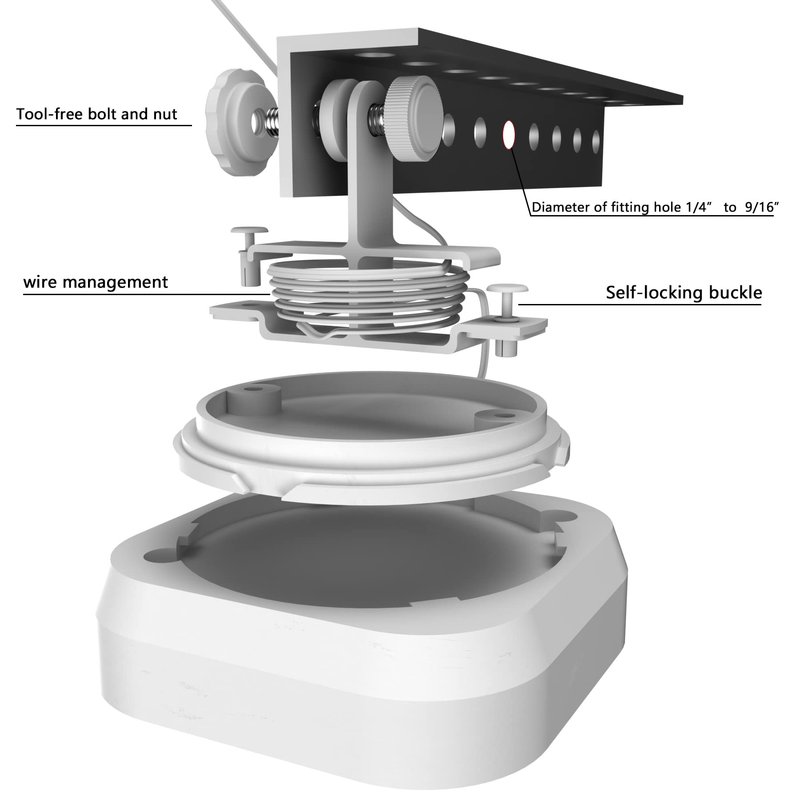 Tool-free bolt and nut

Diameter of fitting hole 1/4”   to  9/16”

wire management

Self-locking buckle