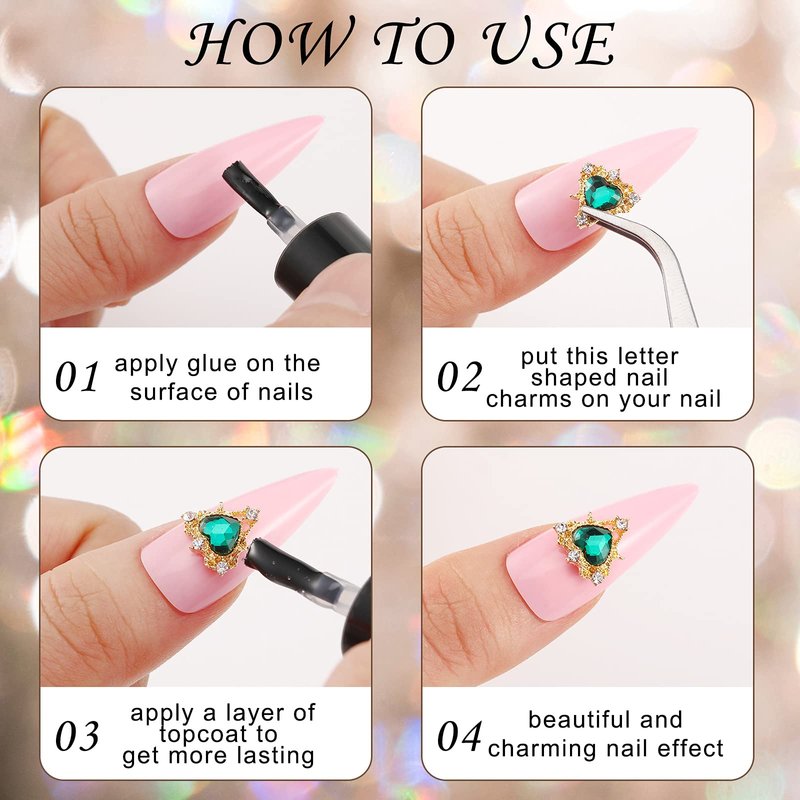 HOW TO USE

01 apply glue on the surface of nails

02 put this letter shaped nail charms on your nail

03 apply a layer of topcoat to get more lasting

04 beautiful and charming nail effect