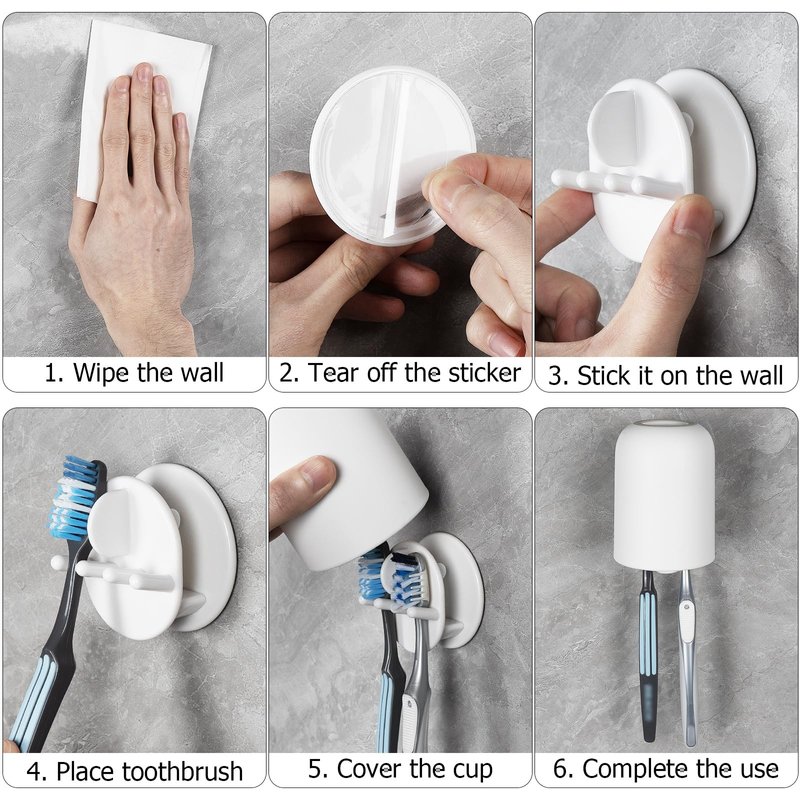 1. Wipe the wall

2. Tear off the sticker

3. Stick it on the wall

4. Place toothbrush

5. Cover the cup

6. Complete the use