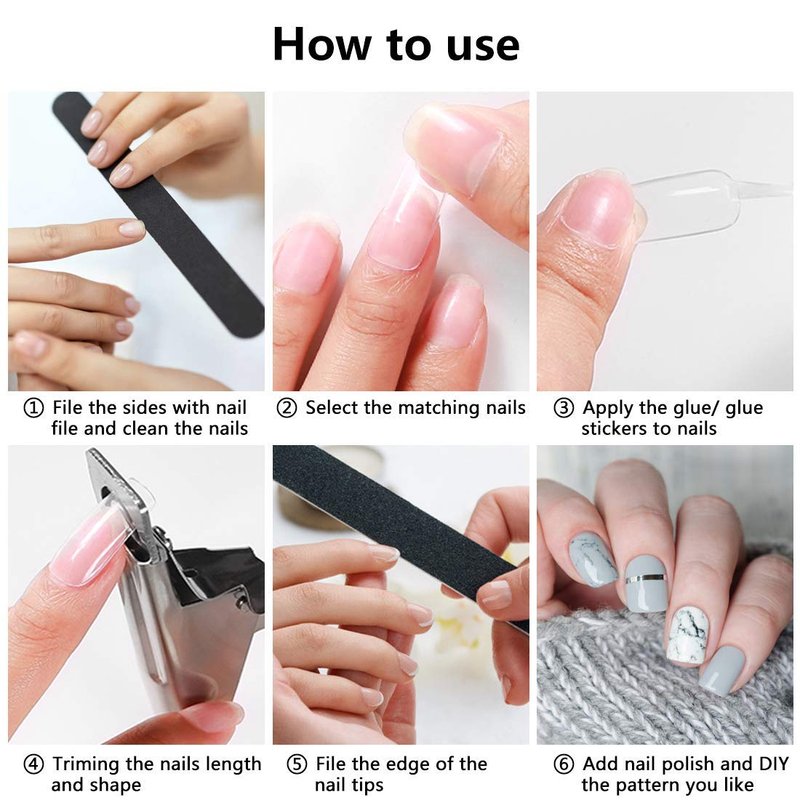 How to use

① File the sides with nail file and clean the nails

② Select the matching nails

③ Apply the glue/ glue stickers to nails

④ Triming the nails length and shape

⑤ File the edge of the nail tips

⑥ Add nail polish and DIY the pattern you like