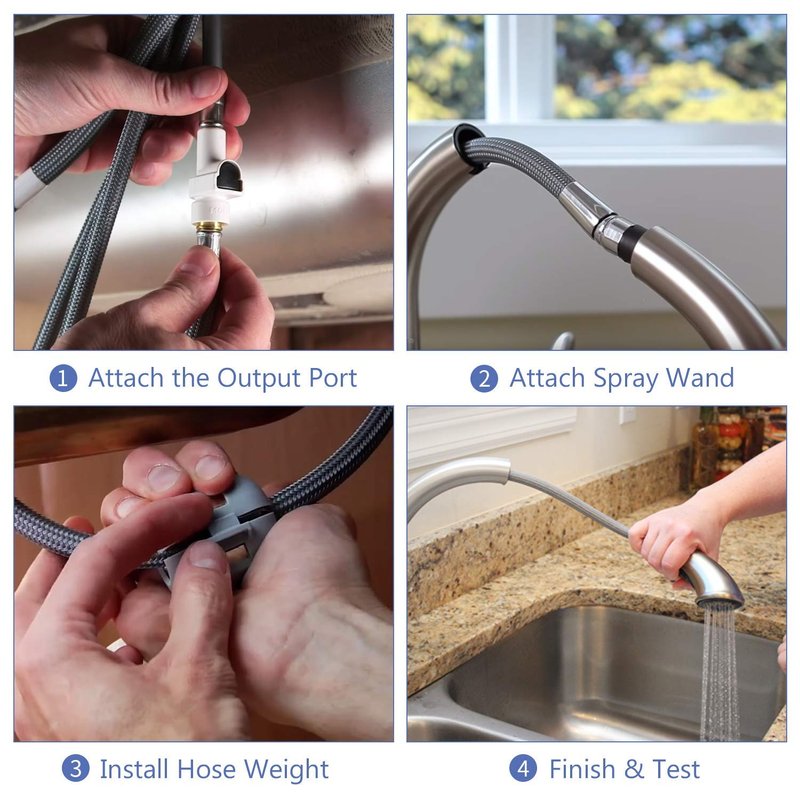 1 Attach the Output Port

2 Attach Spray Wand

3 Install Hose Weight

4 Finish & Test