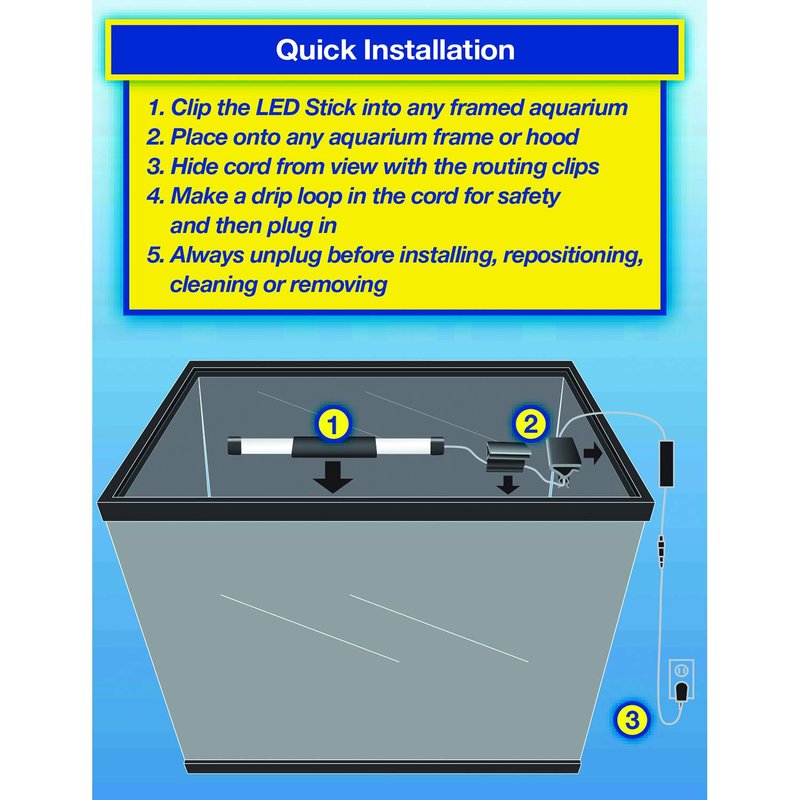 Quick Installation

1. Clip the LED Stick into any framed aquarium
2. Place onto any aquarium frame or hood
3. Hide cord from view with the routing clips
4. Make a drip loop in the cord for safety and then plug in
5. Always unplug before installing, repositioning, cleaning or removing

1

2

3