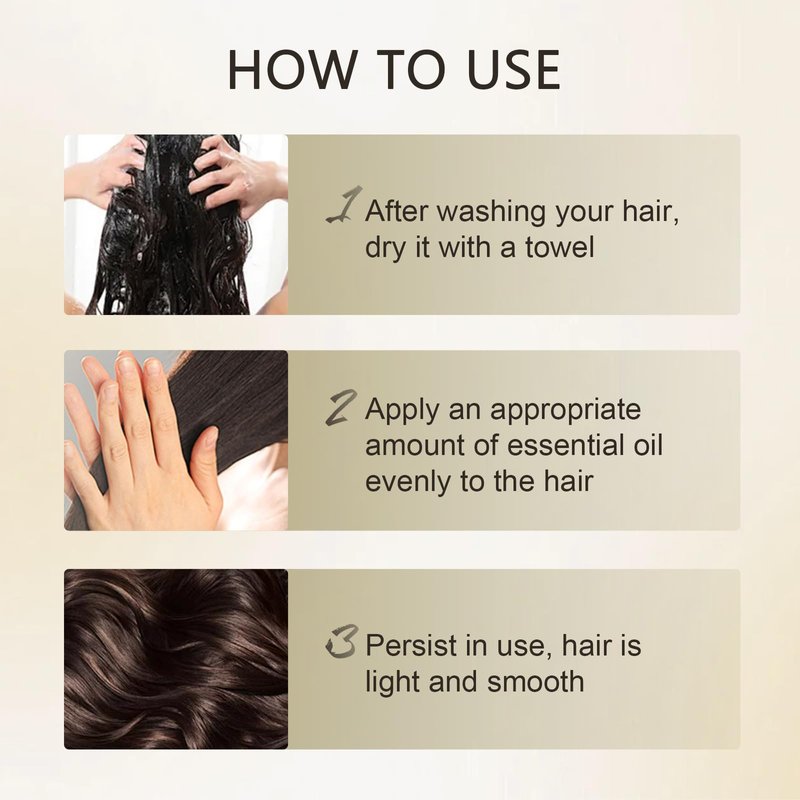 HOW TO USE

1 After washing your hair, dry it with a towel

2 Apply an appropriate amount of essential oil evenly to the hair

3 Persist in use, hair is light and smooth