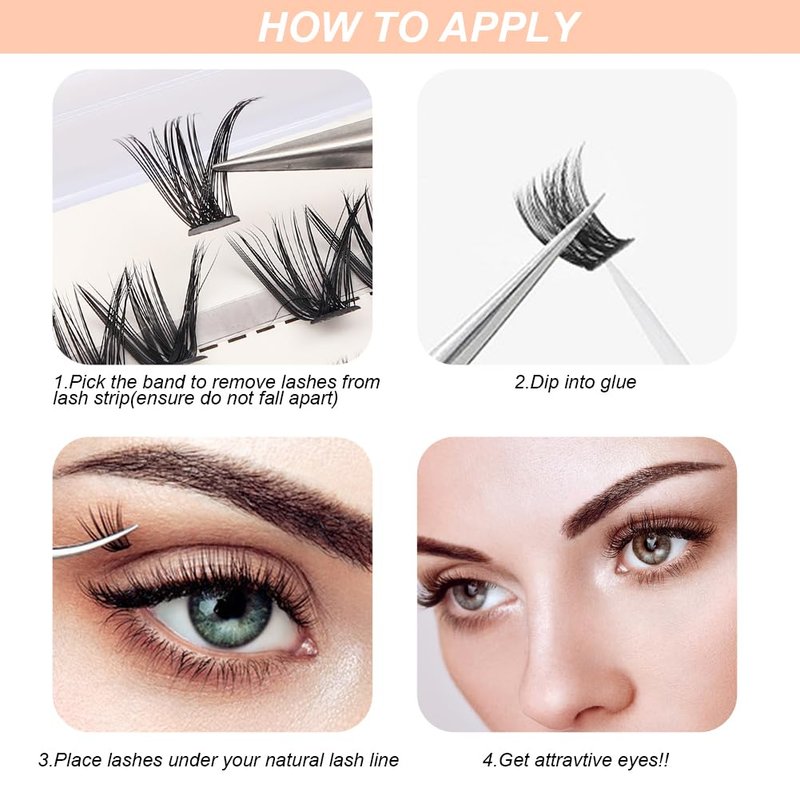 HOW TO APPLY

1.Pick the band to remove lashes from lash strip(ensure do not fall apart)

2.Dip into glue

3.Place lashes under your natural lash line

4.Get attravtive eyes!!