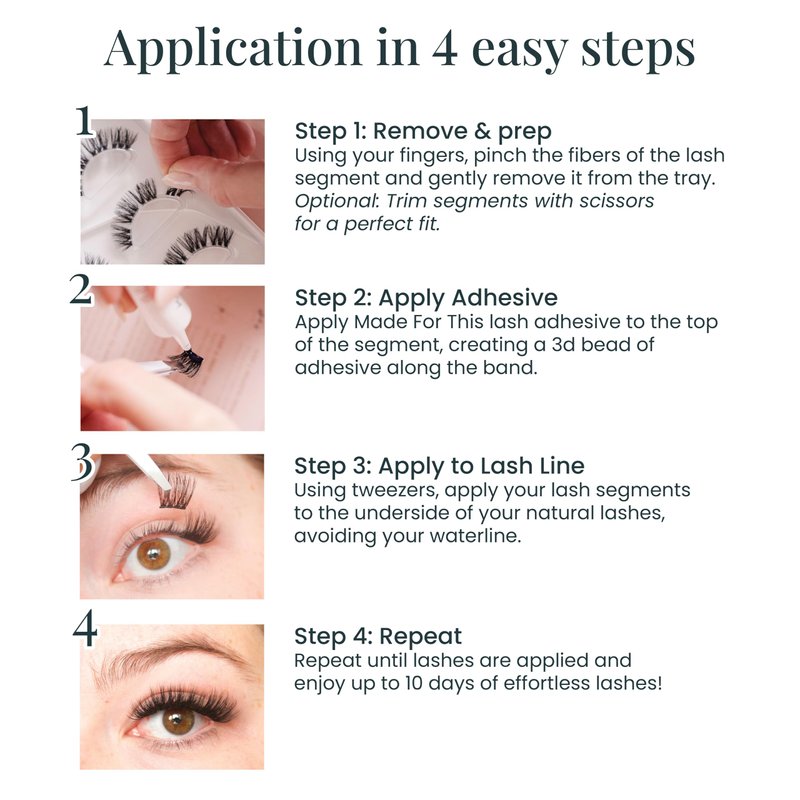 Application in 4 easy steps

1

Step 1: Remove & prep
Using your fingers, pinch the fibers of the lash segment and gently remove it from the tray.
Optional: Trim segments with scissors for a perfect fit.

2

Step 2: Apply Adhesive
Apply Made For This lash adhesive to the top of the segment, creating a 3d bead of adhesive along the band.

3

Step 3: Apply to Lash Line
Using tweezers, apply your lash segments to the underside of your natural lashes, avoiding your waterline.

4

Step 4: Repeat
Repeat until lashes are applied and enjoy up to 10 days of effortless lashes!