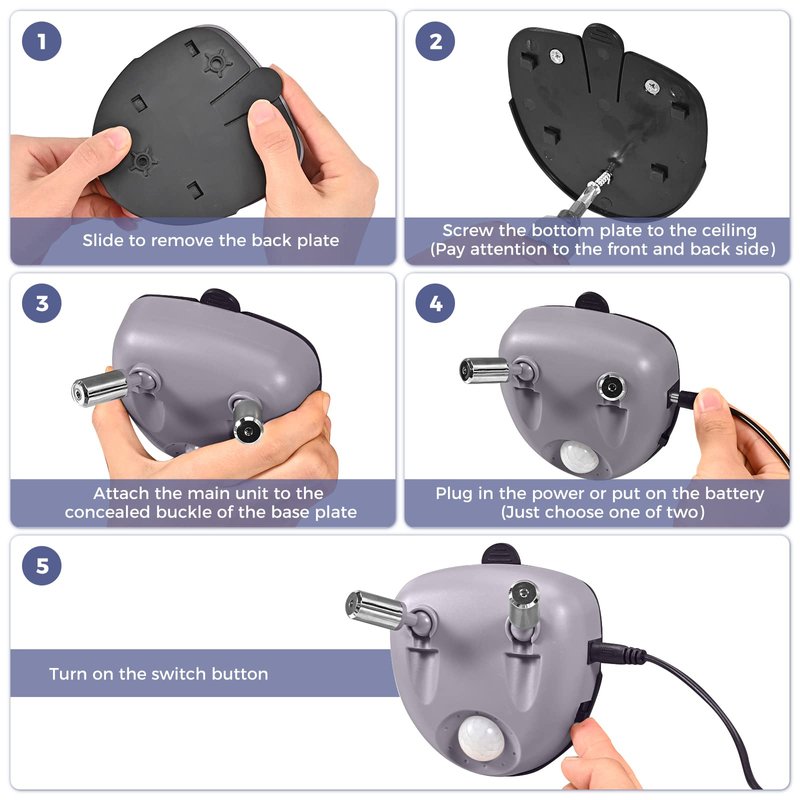 1

Slide to remove the back plate

2

Screw the bottom plate to the ceiling
(Pay attention to the front and back side)

3

Attach the main unit to the concealed buckle of the base plate

4

Plug in the power or put on the battery
(Just choose one of two)

5

Turn on the switch button