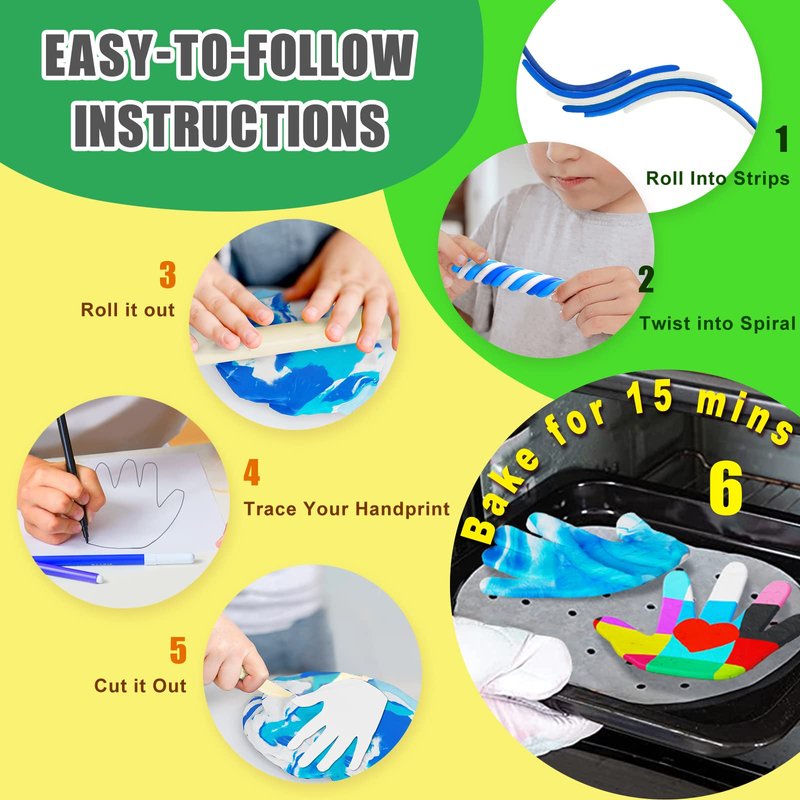 EASY-TO-FOLLOW INSTRUCTIONS

1
Roll Into Strips

2
Twist into Spiral

3
Roll it out

4
Trace Your Handprint

5
Cut it Out

Bake for 15 mins
6