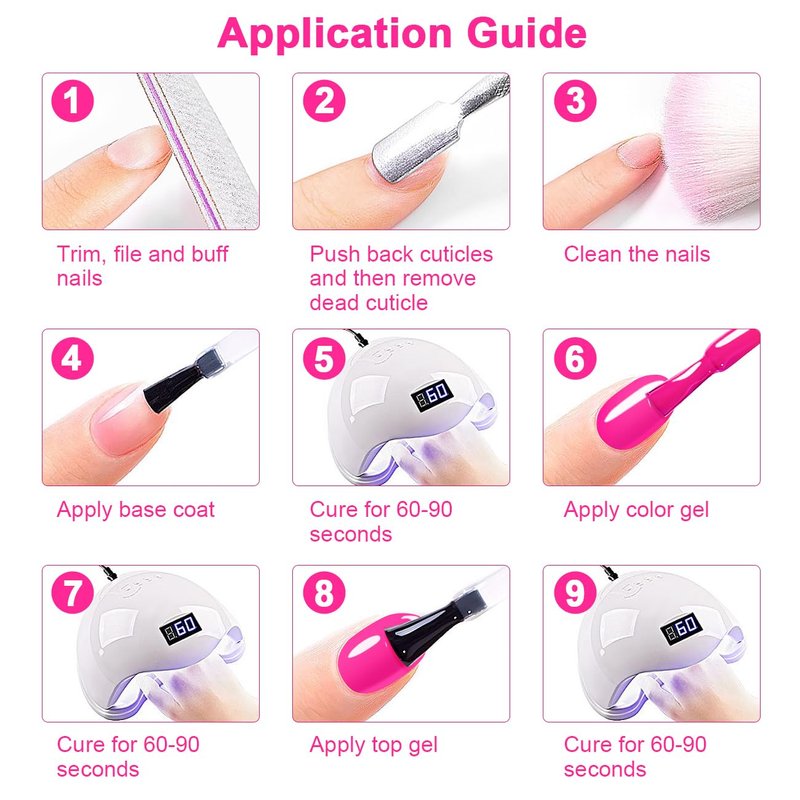 Application Guide

1
Trim, file and buff nails

2
Push back cuticles and then remove dead cuticle

3
Clean the nails

4
Apply base coat

5
60
Cure for 60-90 seconds

6
Apply color gel

7
60
Cure for 60-90 seconds

8
Apply top gel

9
60
Cure for 60-90 seconds