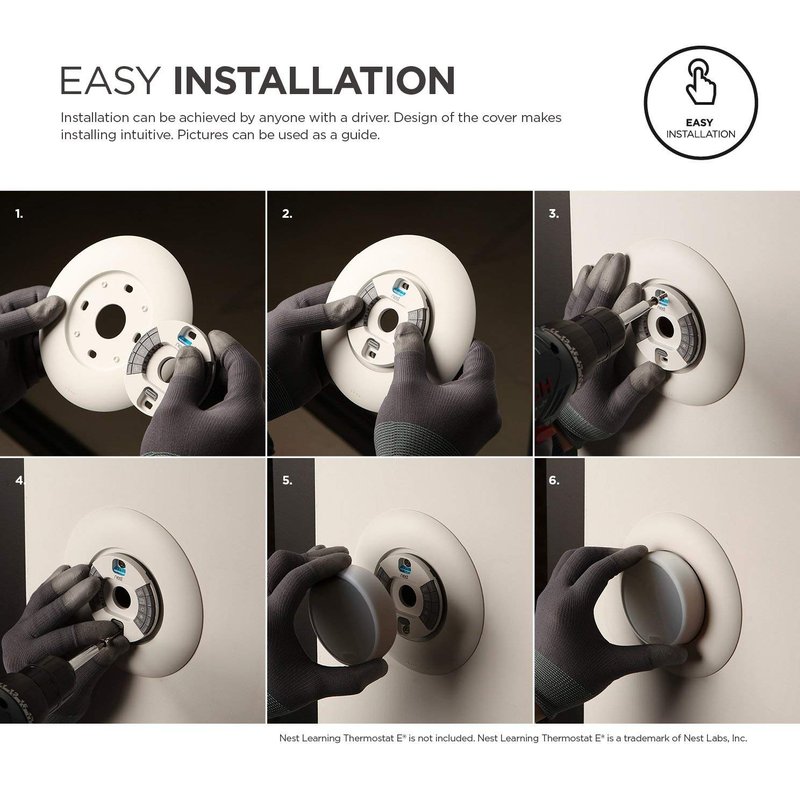 EASY INSTALLATION

Installation can be achieved by anyone with a driver. Design of the cover makes installing intuitive. Pictures can be used as a guide.

EASY
INSTALLATION

1.

2.

3.

4.

5.

6.

Nest Learning Thermostat E® is not included. Nest Learning Thermostat E® is a trademark of Nest Labs, Inc.