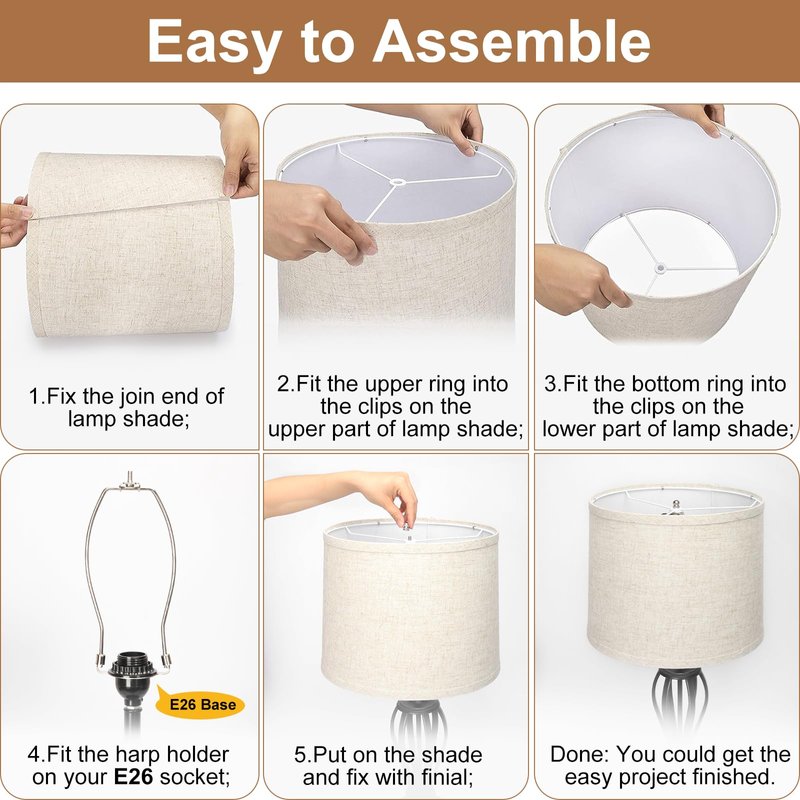 Easy to Assemble

1.Fix the join end of lamp shade;

2.Fit the upper ring into the clips on the upper part of lamp shade;

3.Fit the bottom ring into the clips on the lower part of lamp shade;

E26 Base

4.Fit the harp holder on your E26 socket;

5.Put on the shade and fix with finial;

Done: You could get the easy project finished.