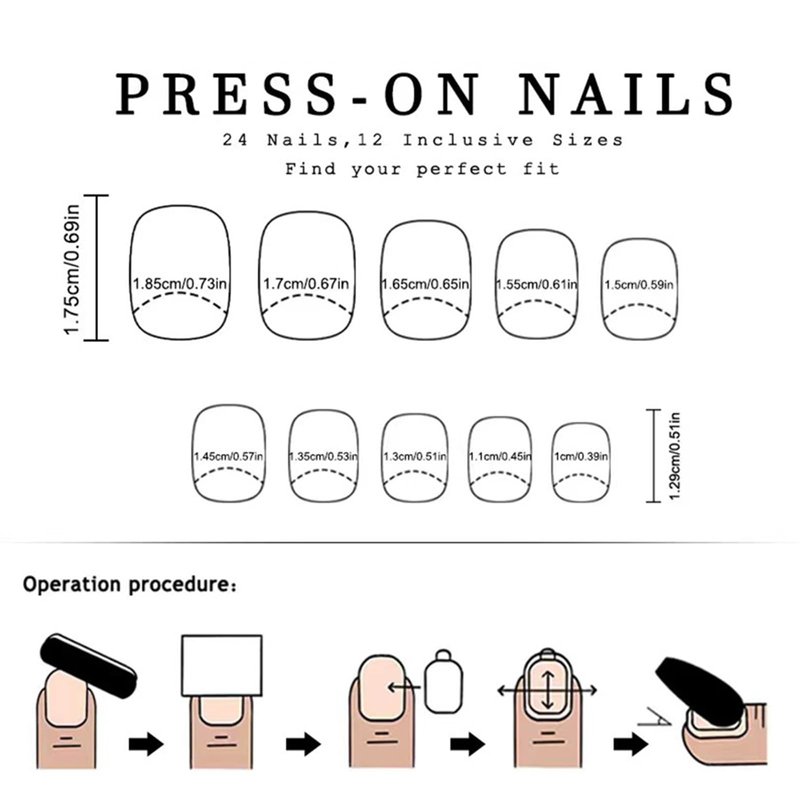 PRESS-ON NAILS
24 Nails,12 Inclusive Sizes
Find your perfect fit

1.75cm/0.69in
1.85cm/0.73in
1.7cm/0.67in
1.65cm/0.65in
1.55cm/0.61in
1.5cm/0.59in

1.45cm/0.57in
1.35cm/0.53in
1.3cm/0.51in
1.1cm/0.45in
1cm/0.39in
1.29cm/0.51in

Operation procedure: