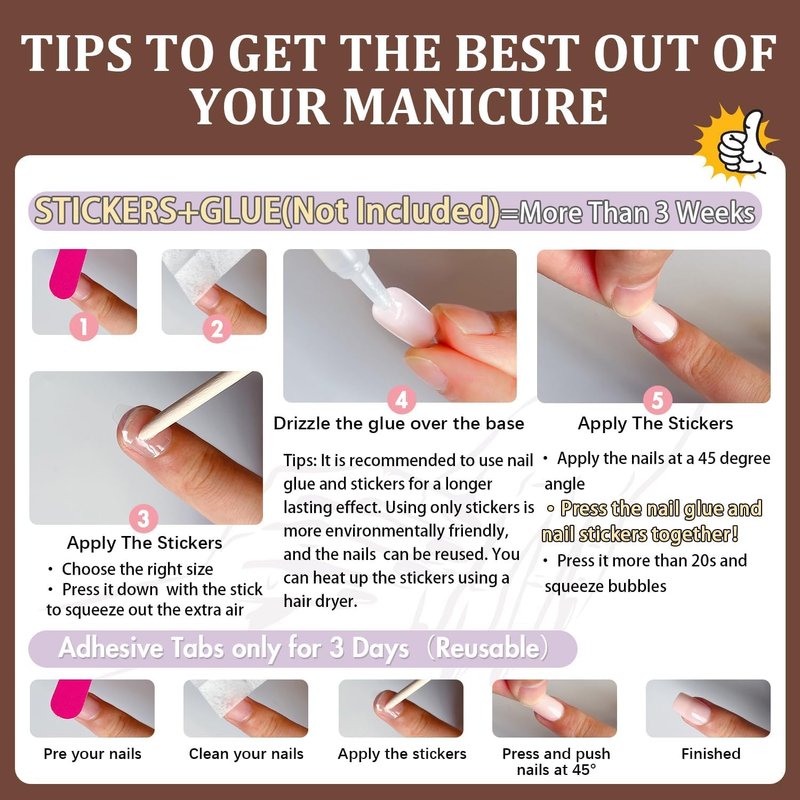 TIPS TO GET THE BEST OUT OF YOUR MANICURE

STICKERS+GLUE(Not Included)=More Than 3 Weeks

1

2

3

Apply The Stickers

• Choose the right size
• Press it down with the stick to squeeze out the extra air

4

Drizzle the glue over the base

Tips: It is recommended to use nail glue and stickers for a longer lasting effect. Using only stickers is more environmentally friendly, and the nails can be reused. You can heat up the stickers using a hair dryer.

5

Apply The Stickers

• Apply the nails at a 45 degree angle
• Press the nail glue and nail stickers together!
• Press it more than 20s and squeeze bubbles

Adhesive Tabs only for 3 Days (Reusable)

Pre your nails

Clean your nails

Apply the stickers

Press and push nails at 45°

Finished