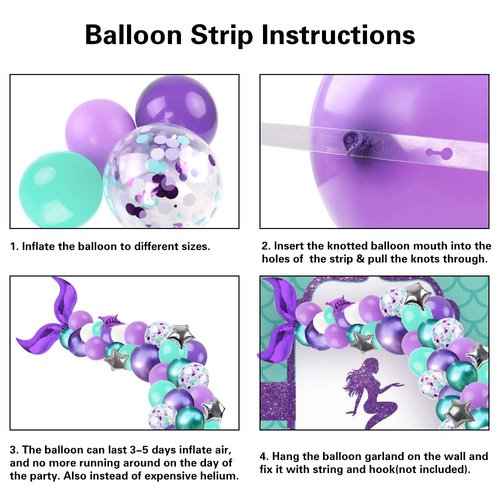 Balloon Strip Instructions

1. Inflate the balloon to different sizes.

2. Insert the knotted balloon mouth into the holes of the strip & pull the knots through.

3. The balloon can last 3-5 days inflate air, and no more running around on the day of the party. Also instead of expensive helium.

4. Hang the balloon garland on the wall and fix it with string and hook(not included).