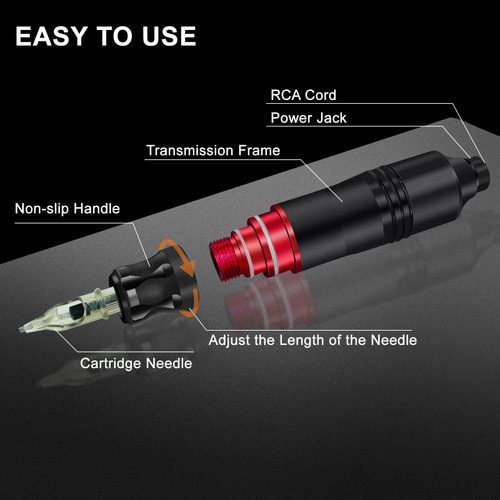 EASY TO USE

RCA Cord

Power Jack

Transmission Frame

Non-slip Handle

Adjust the Length of the Needle

Cartridge Needle