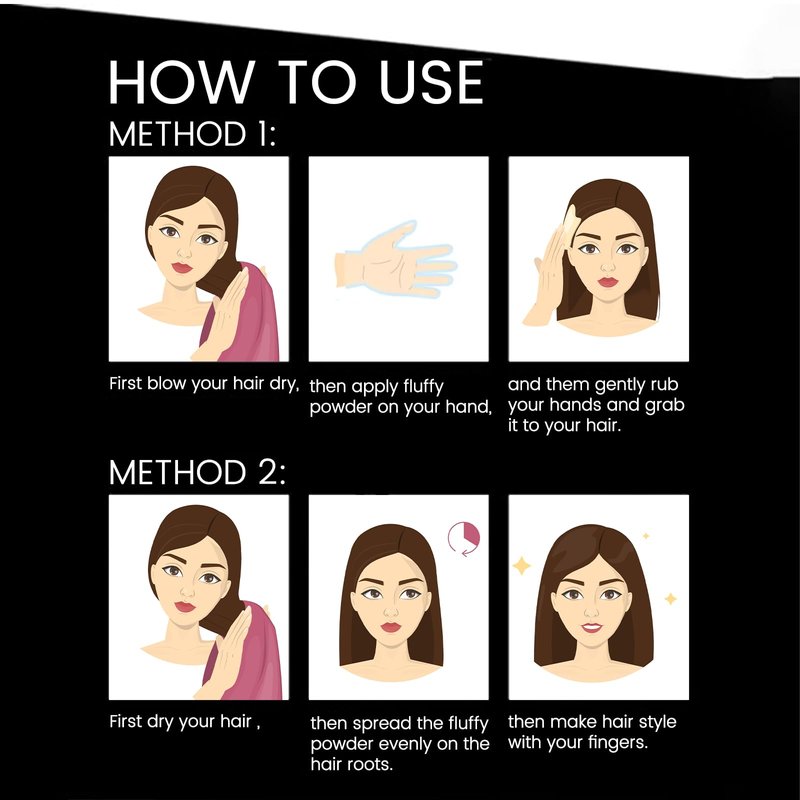 HOW TO USE
METHOD 1:

First blow your hair dry,

then apply fluffy powder on your hand,

and them gently rub your hands and grab it to your hair.

METHOD 2:

First dry your hair ,

then spread the fluffy powder evenly on the hair roots.

then make hair style with your fingers.