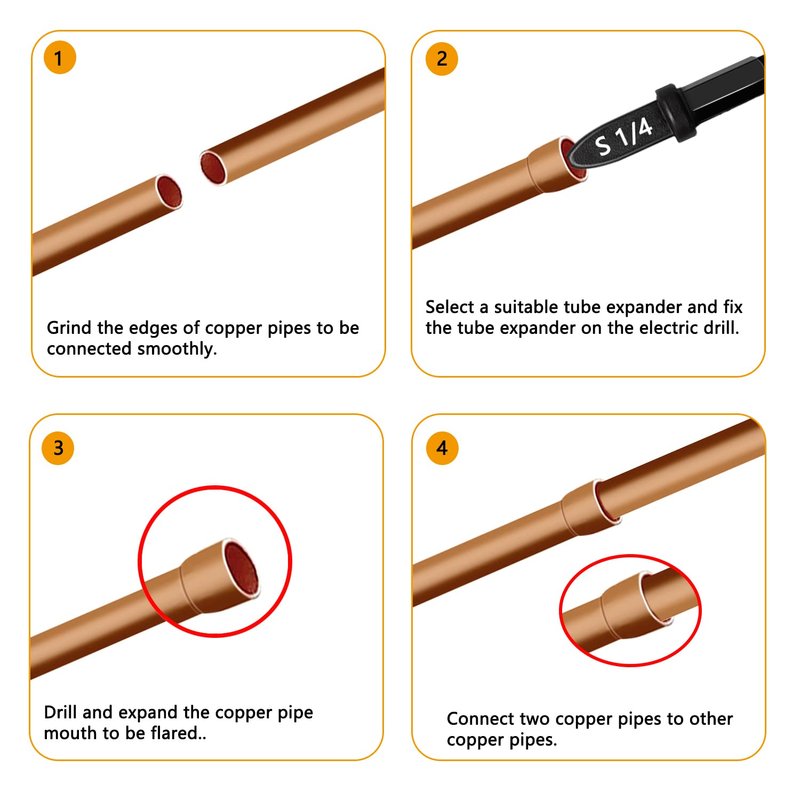 1

Grind the edges of copper pipes to be connected smoothly.

2

S 1/4

Select a suitable tube expander and fix the tube expander on the electric drill.

3

Drill and expand the copper pipe mouth to be flared..

4

Connect two copper pipes to other copper pipes.