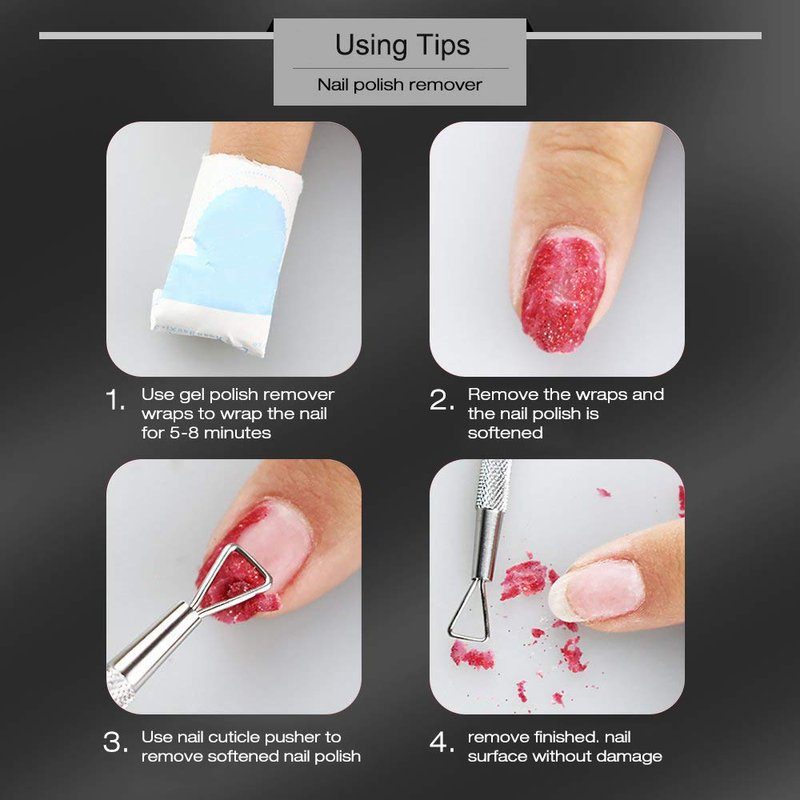 Using Tips

Nail polish remover

1. Use gel polish remover wraps to wrap the nail for 5-8 minutes

2. Remove the wraps and the nail polish is softened

3. Use nail cuticle pusher to remove softened nail polish

4. remove finished. nail surface without damage