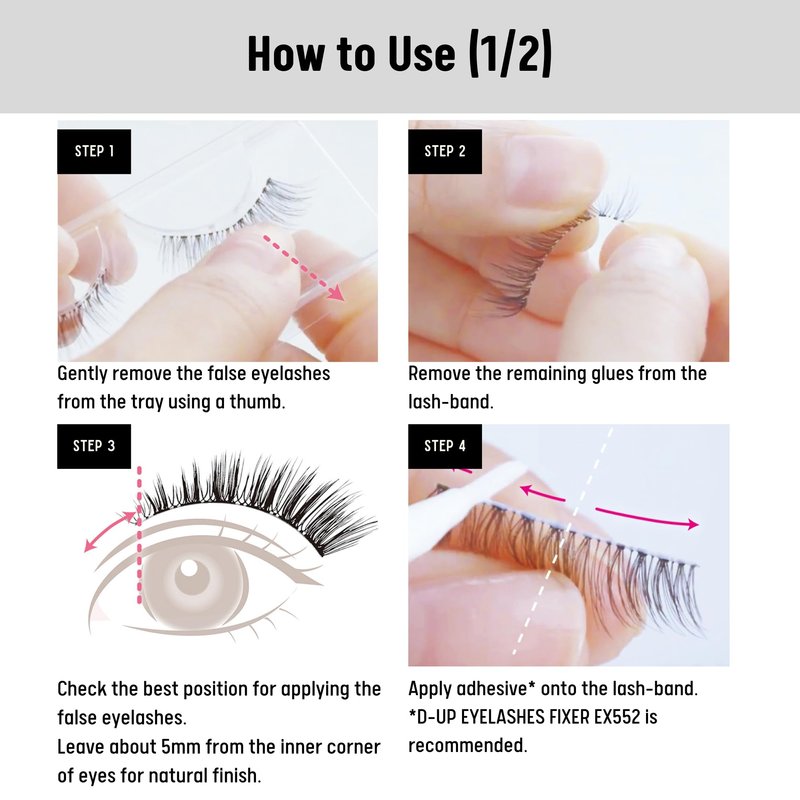 How to Use (1/2)

STEP 1

Gently remove the false eyelashes from the tray using a thumb.

STEP 2

Remove the remaining glues from the lash-band.

STEP 3

Check the best position for applying the false eyelashes.
Leave about 5mm from the inner corner of eyes for natural finish.

STEP 4

Apply adhesive* onto the lash-band.
*D-UP EYELASHES FIXER EX552 is recommended.