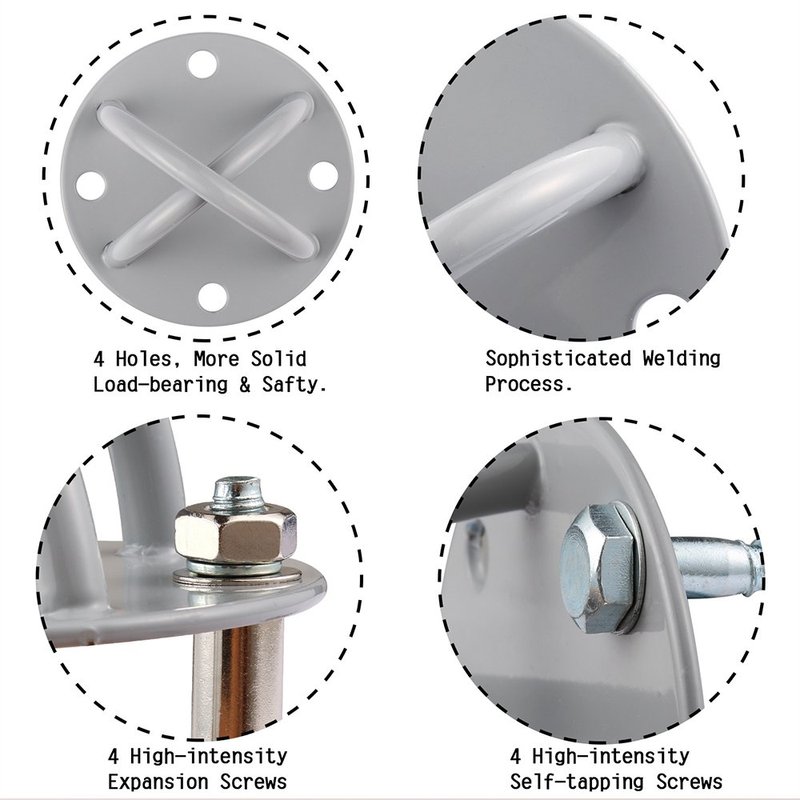 4 Holes, More Solid Load-bearing & Safty.

Sophisticated Welding Process.

4 High-intensity Expansion Screws

4 High-intensity Self-tapping Screws