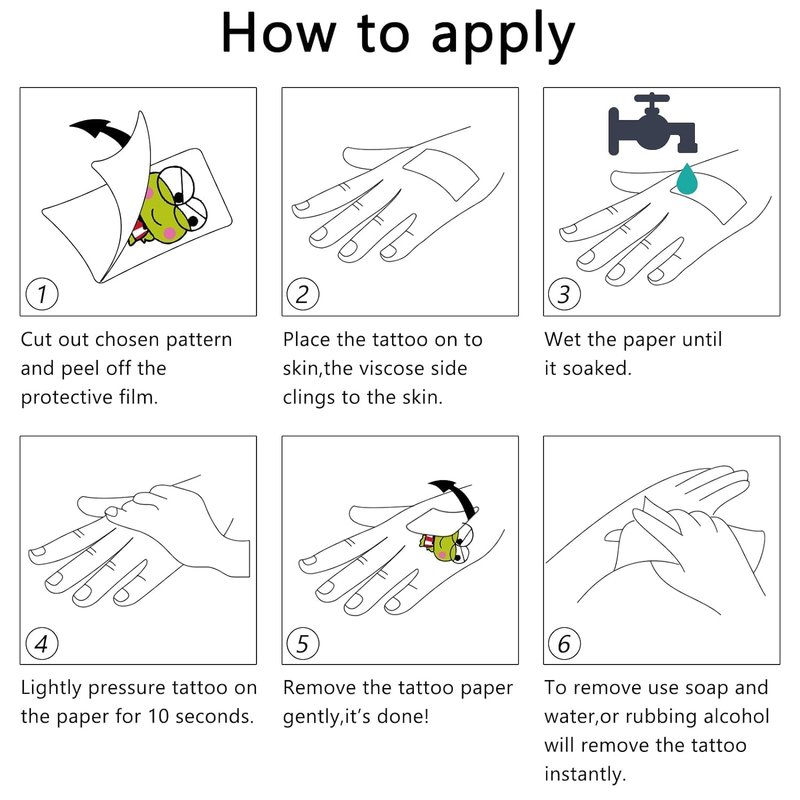 How to apply

1

Cut out chosen pattern and peel off the protective film.

2

Place the tattoo on to skin,the viscose side clings to the skin.

3

Wet the paper until it soaked.

4

Lightly pressure tattoo on the paper for 10 seconds.

5

Remove the tattoo paper gently,it's done!

6

To remove use soap and water,or rubbing alcohol will remove the tattoo instantly.