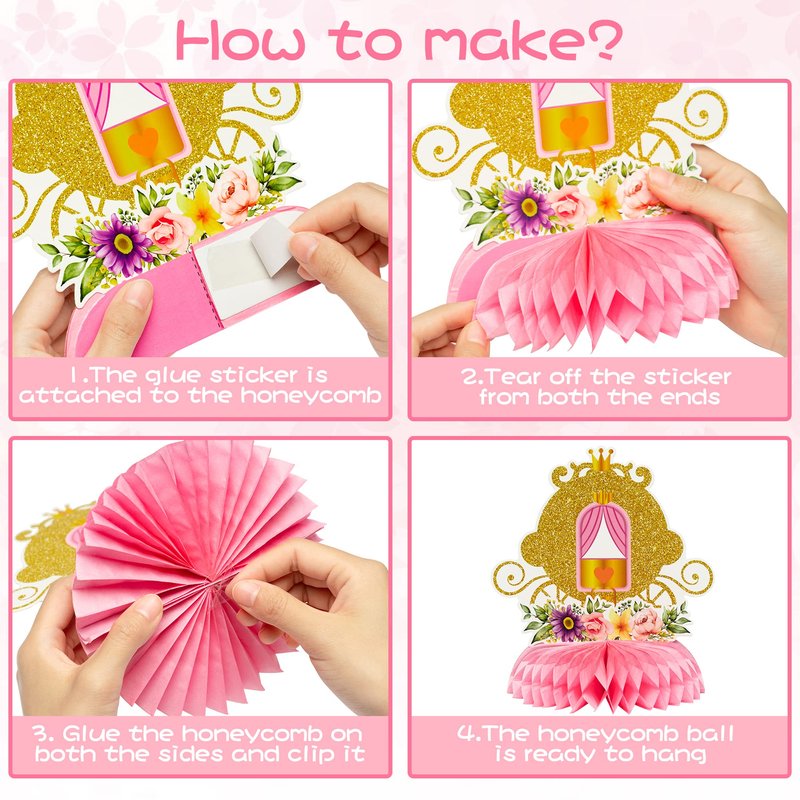 How to make?

1.The glue sticker is attached to the honeycomb

2.Tear off the sticker from both the ends

3. Glue the honeycomb on both the sides and clip it

4.The honeycomb ball is ready to hang