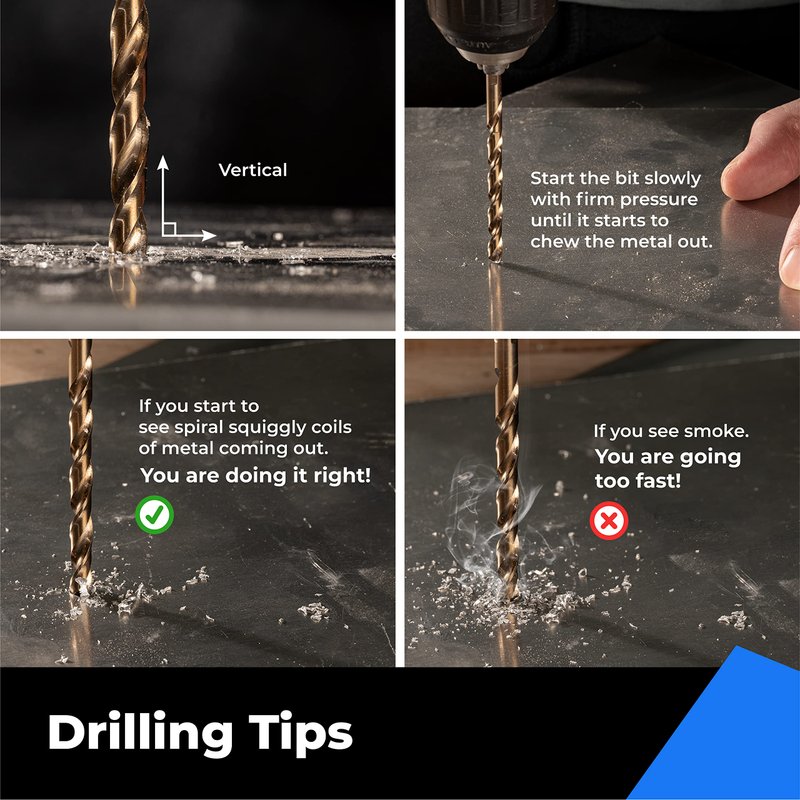 Vertical

Start the bit slowly with firm pressure until it starts to chew the metal out.

If you start to see spiral squiggly coils of metal coming out.
You are doing it right!

If you see smoke.
You are going too fast!

Drilling Tips