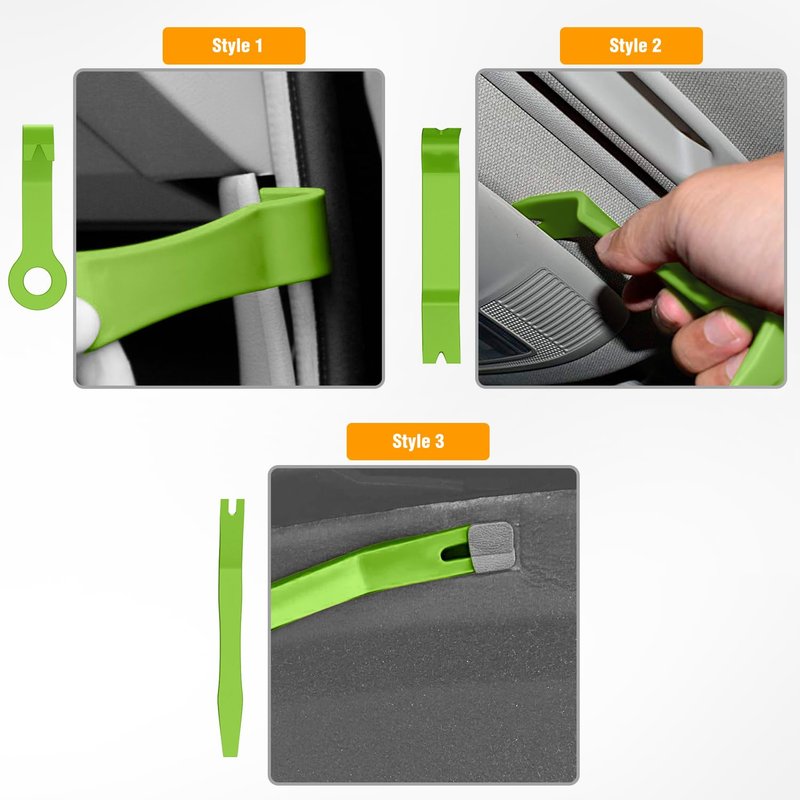 Style 1

Style 2

Style 3