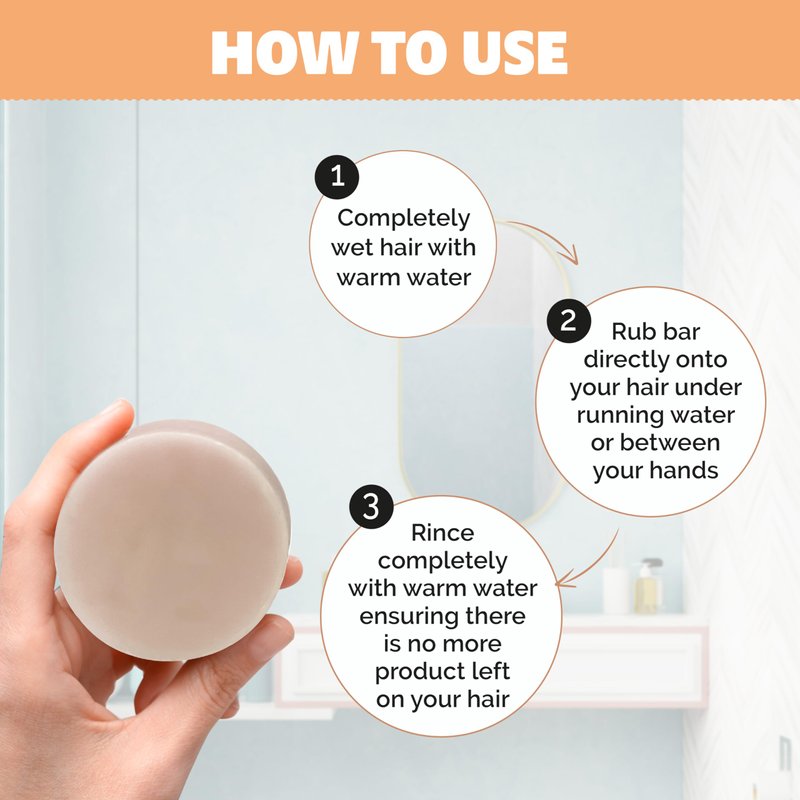 HOW TO USE

1
Completely wet hair with warm water

2
Rub bar directly onto your hair under running water or between your hands

3
Rince completely with warm water ensuring there is no more product left on your hair