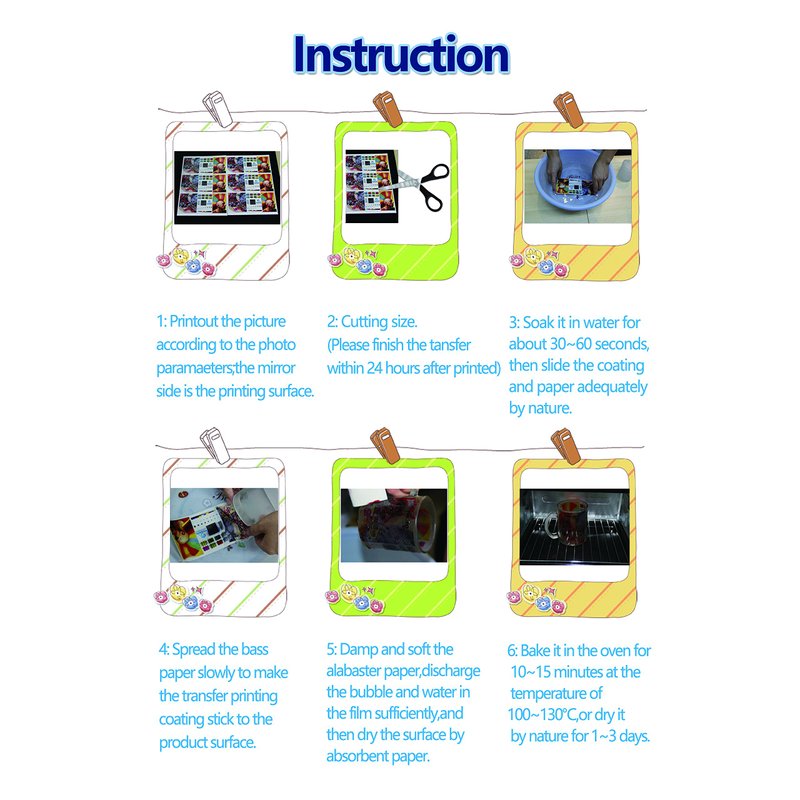 Instruction

1: Printout the picture according to the photo paramaeters;the mirror side is the printing surface.

2: Cutting size. (Please finish the tansfer within 24 hours after printed)

3: Soak it in water for about 30~60 seconds, then slide the coating and paper adequately by nature.

4: Spread the bass paper slowly to make the transfer printing coating stick to the product surface.

5: Damp and soft the alabaster paper,discharge the bubble and water in the film sufficiently,and then dry the surface by absorbent paper.

6: Bake it in the oven for 10~15 minutes at the temperature of 100~130°C,or dry it by nature for 1~3 days.