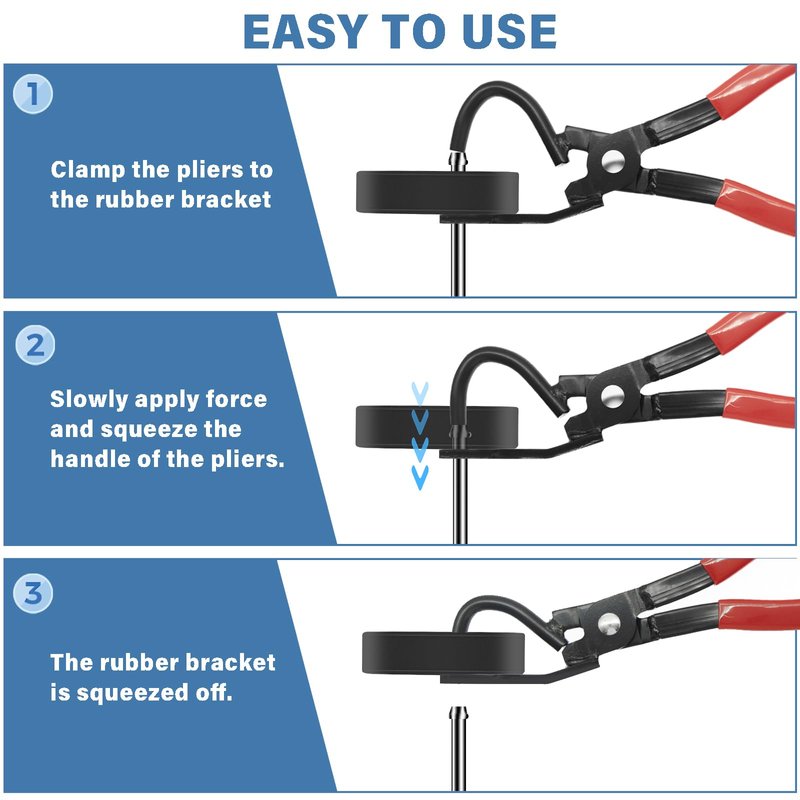 EASY TO USE

1

Clamp the pliers to the rubber bracket

2

Slowly apply force and squeeze the handle of the pliers.

3

The rubber bracket is squeezed off.