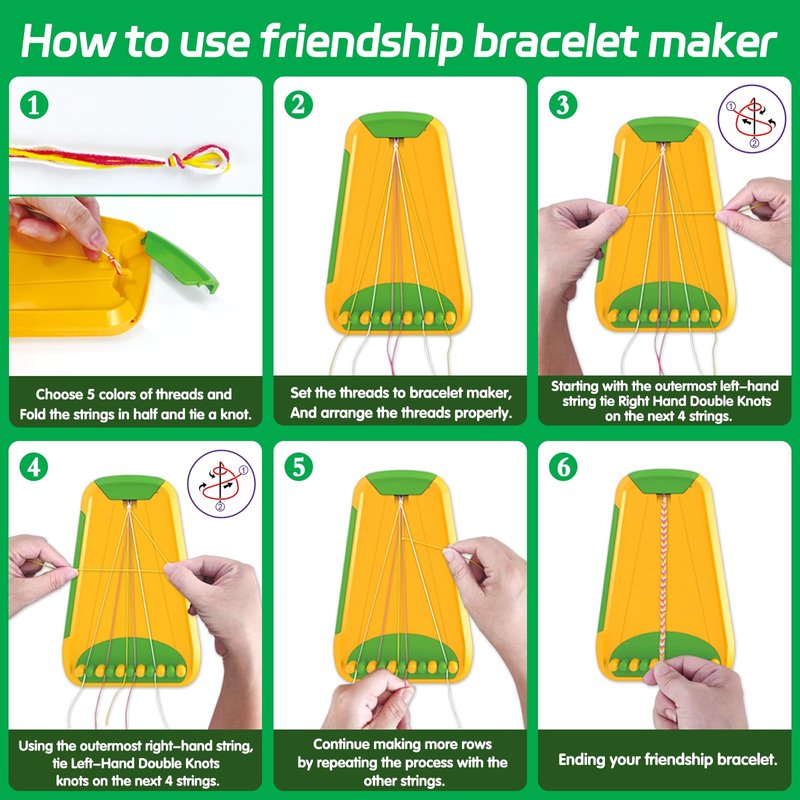 How to use friendship bracelet maker

1

Choose 5 colors of threads and Fold the strings in half and tie a knot.

2

Set the threads to bracelet maker, And arrange the threads properly.

3

①
②

Starting with the outermost left-hand string tie Right Hand Double Knots on the next 4 strings.

4

①
②

Using the outermost right-hand string, tie Left-Hand Double Knots knots on the next 4 strings.

5

Continue making more rows by repeating the process with the other strings.

6

Ending your friendship bracelet.