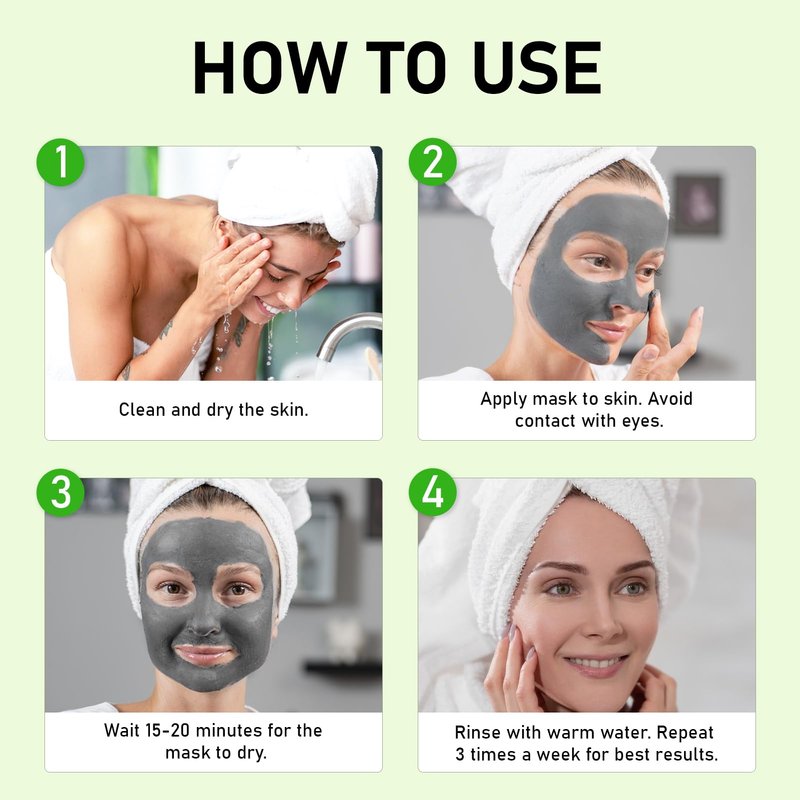 HOW TO USE

1

Clean and dry the skin.

2

Apply mask to skin. Avoid contact with eyes.

3

Wait 15-20 minutes for the mask to dry.

4

Rinse with warm water. Repeat 3 times a week for best results.