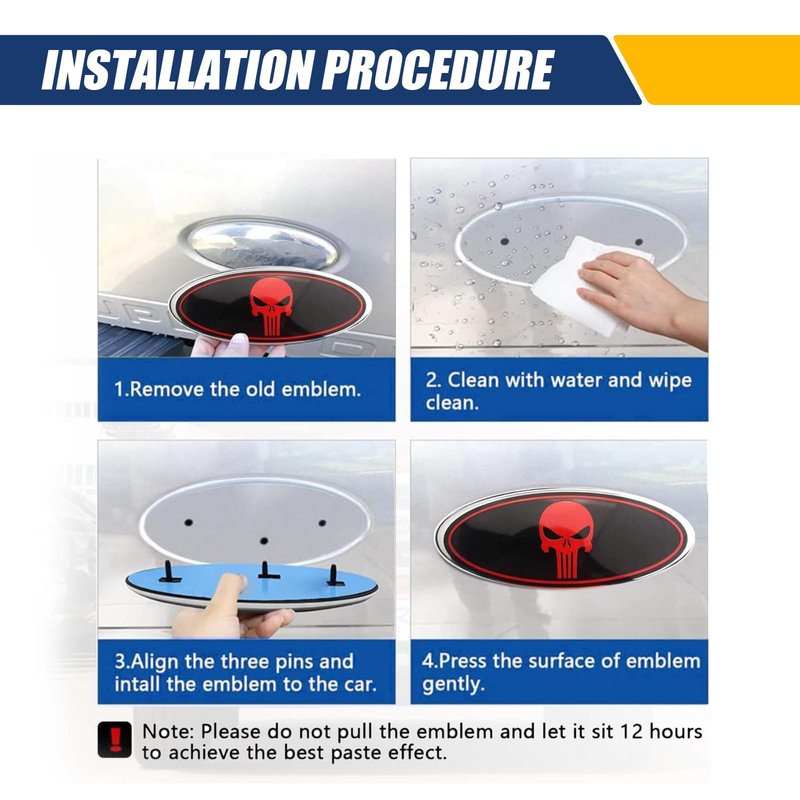 INSTALLATION PROCEDURE

1.Remove the old emblem.

2. Clean with water and wipe clean.

3.Align the three pins and intall the emblem to the car.

4.Press the surface of emblem gently.

Note: Please do not pull the emblem and let it sit 12 hours to achieve the best paste effect.