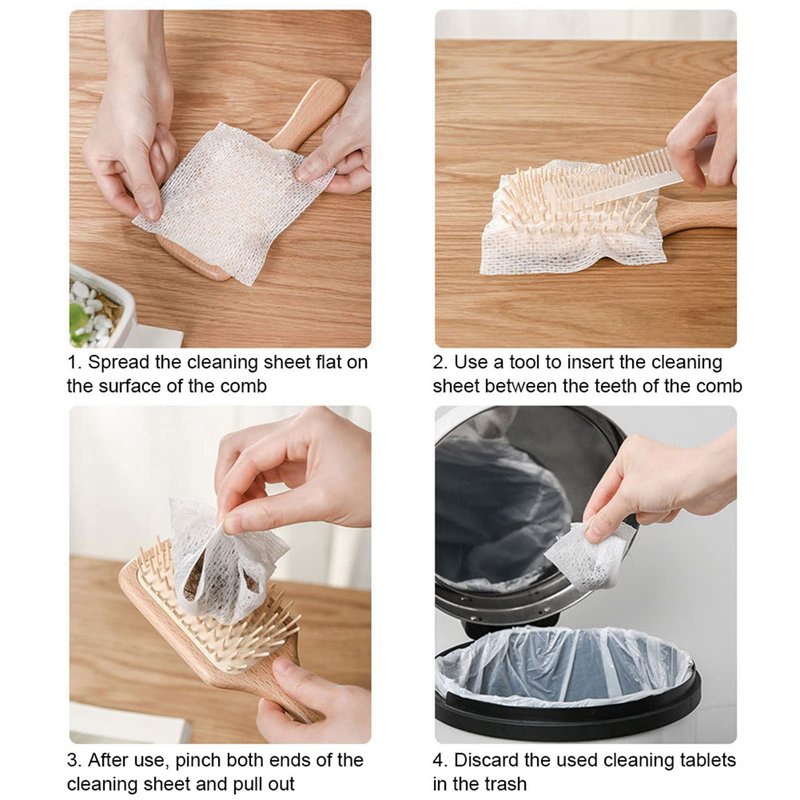 1. Spread the cleaning sheet flat on the surface of the comb

2. Use a tool to insert the cleaning sheet between the teeth of the comb

3. After use, pinch both ends of the cleaning sheet and pull out

4. Discard the used cleaning tablets in the trash