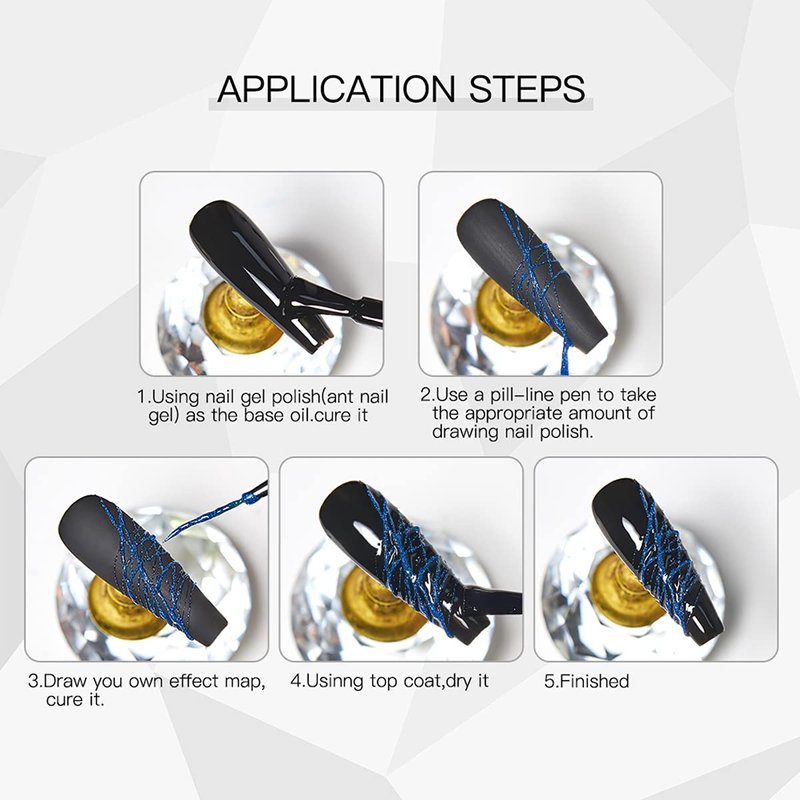 APPLICATION STEPS

1.Using nail gel polish(ant nail gel) as the base oil.cure it

2.Use a pill-line pen to take the appropriate amount of drawing nail polish.

3.Draw you own effect map, cure it.

4.Usinng top coat,dry it

5.Finished