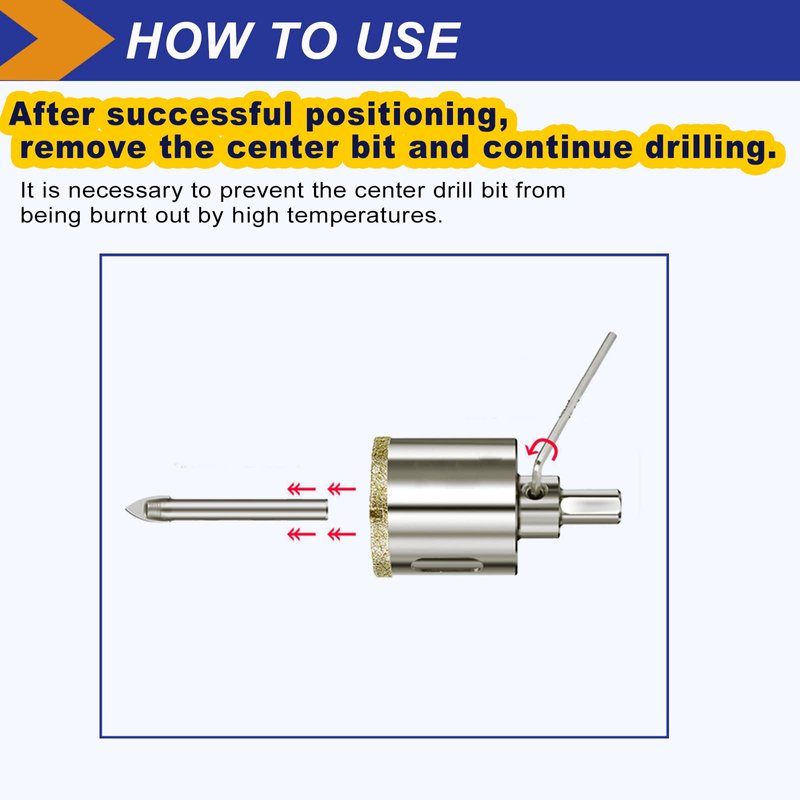 HOW TO USE

After successful positioning, remove the center bit and continue drilling.

It is necessary to prevent the center drill bit from being burnt out by high temperatures.