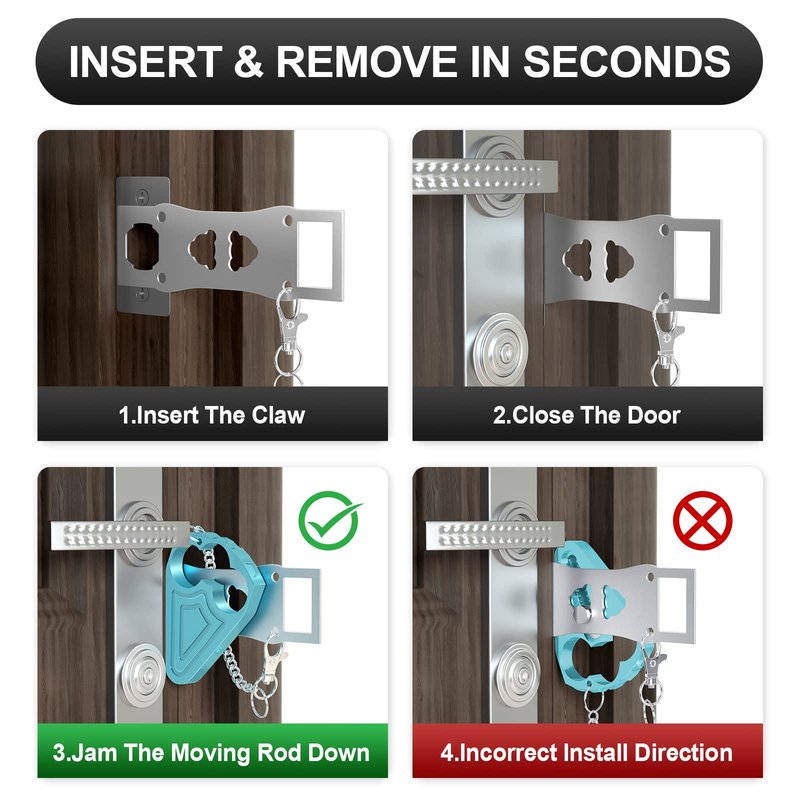 INSERT & REMOVE IN SECONDS

1.Insert The Claw

2.Close The Door

3.Jam The Moving Rod Down

4.Incorrect Install Direction