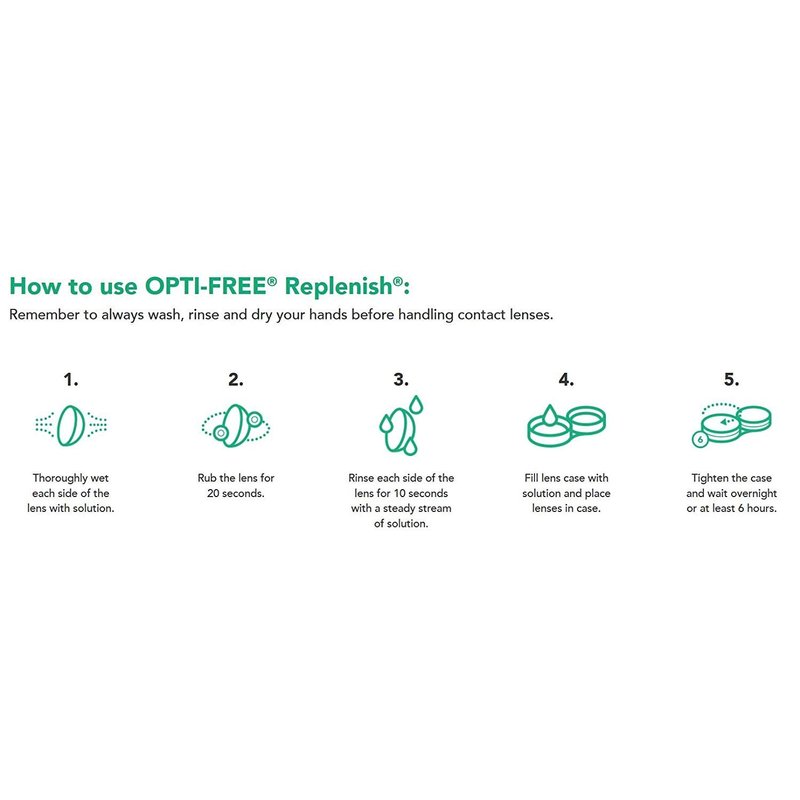 How to use OPTI-FREE® Replenish®:
Remember to always wash, rinse and dry your hands before handling contact lenses.

1.
Thoroughly wet each side of the lens with solution.

2.
Rub the lens for 20 seconds.

3.
Rinse each side of the lens for 10 seconds with a steady stream of solution.

4.
Fill lens case with solution and place lenses in case.

5.
6
Tighten the case and wait overnight or at least 6 hours.