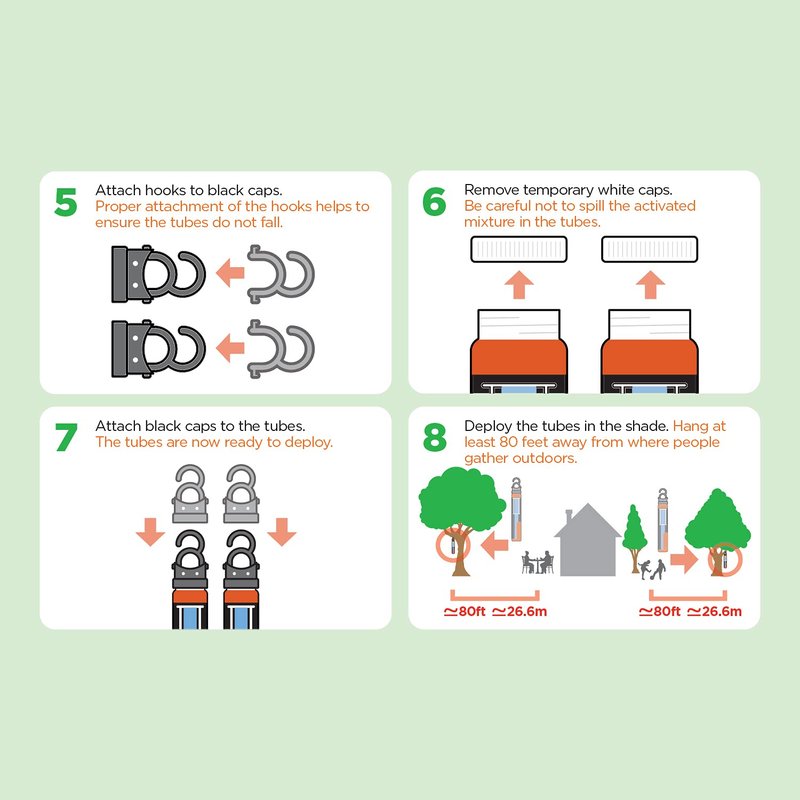 5 Attach hooks to black caps.
Proper attachment of the hooks helps to ensure the tubes do not fall.

6 Remove temporary white caps.
Be careful not to spill the activated mixture in the tubes.

7 Attach black caps to the tubes.
The tubes are now ready to deploy.

8 Deploy the tubes in the shade. Hang at least 80 feet away from where people gather outdoors.

≃80ft ≃26.6m

≃80ft ≃26.6m