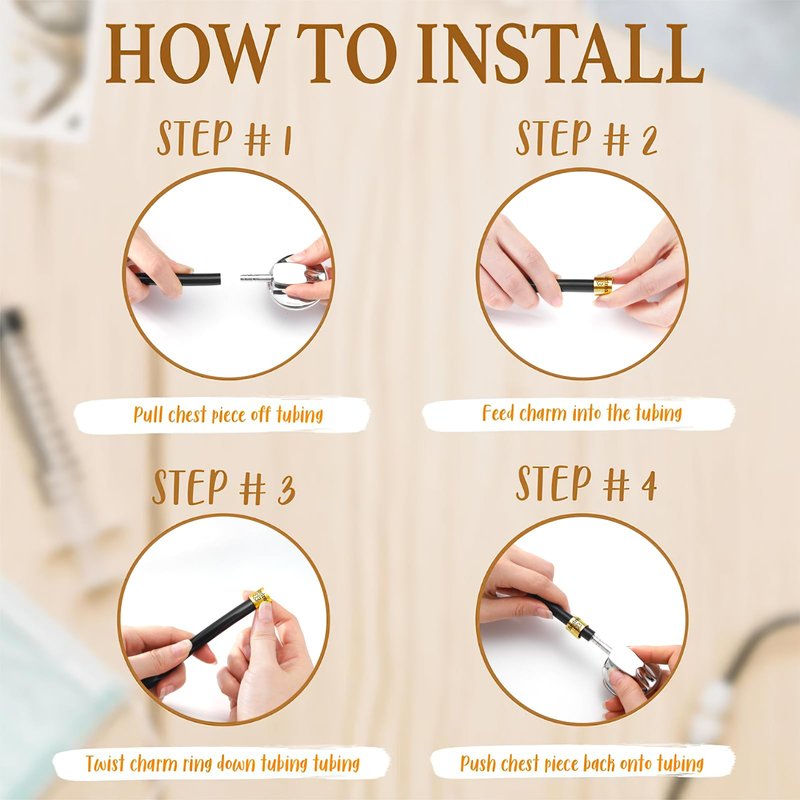 HOW TO INSTALL

STEP # 1

Pull chest piece off tubing

STEP # 2

Feed charm into the tubing

STEP # 3

Twist charm ring down tubing tubing

STEP # 4

Push chest piece back onto tubing