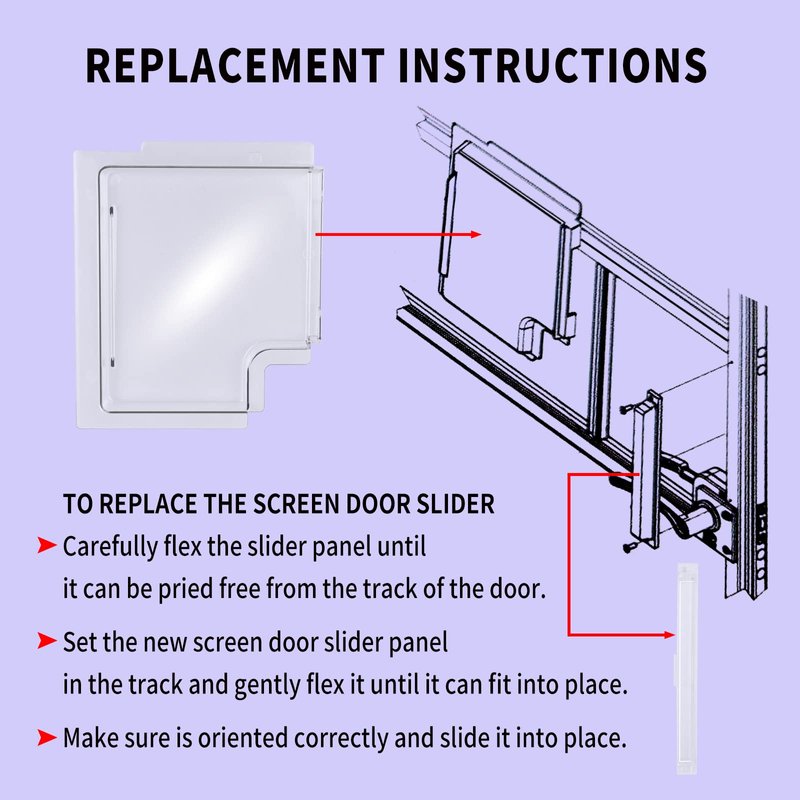 REPLACEMENT INSTRUCTIONS

TO REPLACE THE SCREEN DOOR SLIDER

➤ Carefully flex the slider panel until it can be pried free from the track of the door.

➤ Set the new screen door slider panel in the track and gently flex it until it can fit into place.

➤ Make sure is oriented correctly and slide it into place.