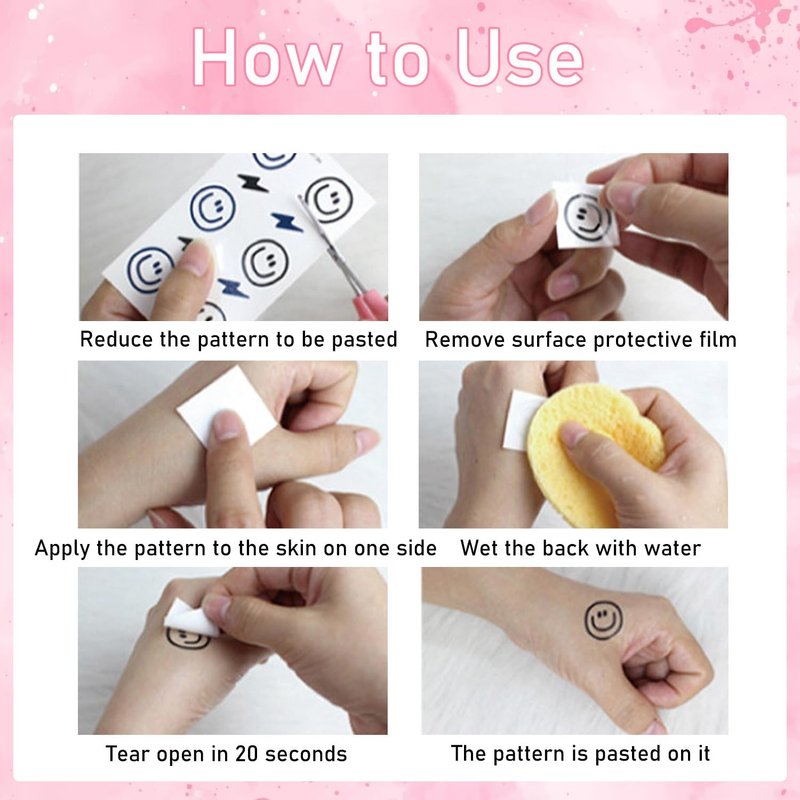 How to Use

Reduce the pattern to be pasted

Remove surface protective film

Apply the pattern to the skin on one side

Wet the back with water

Tear open in 20 seconds

The pattern is pasted on it