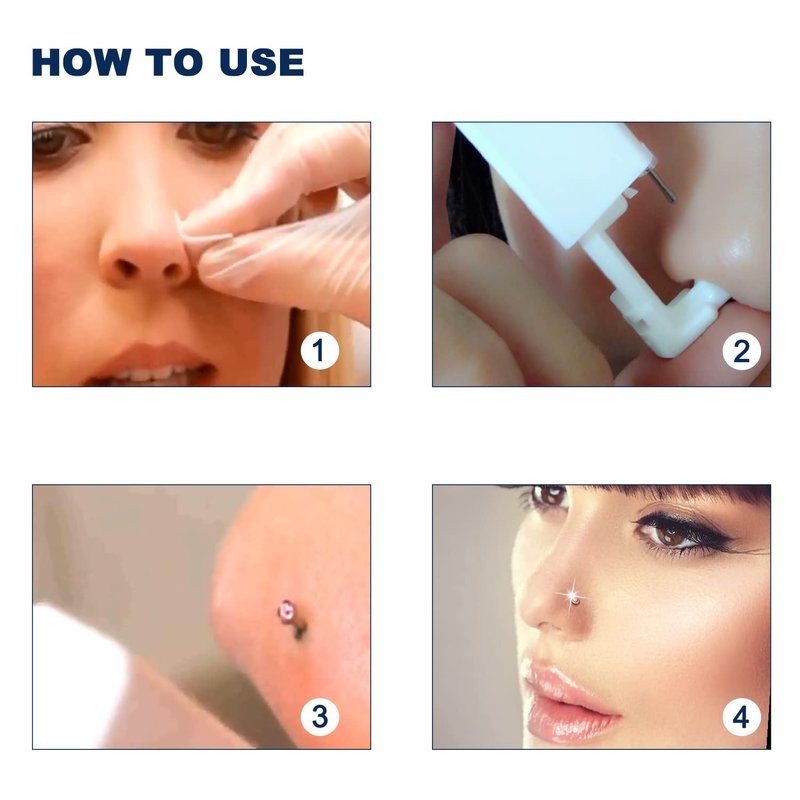 HOW TO USE

1

2

3

4