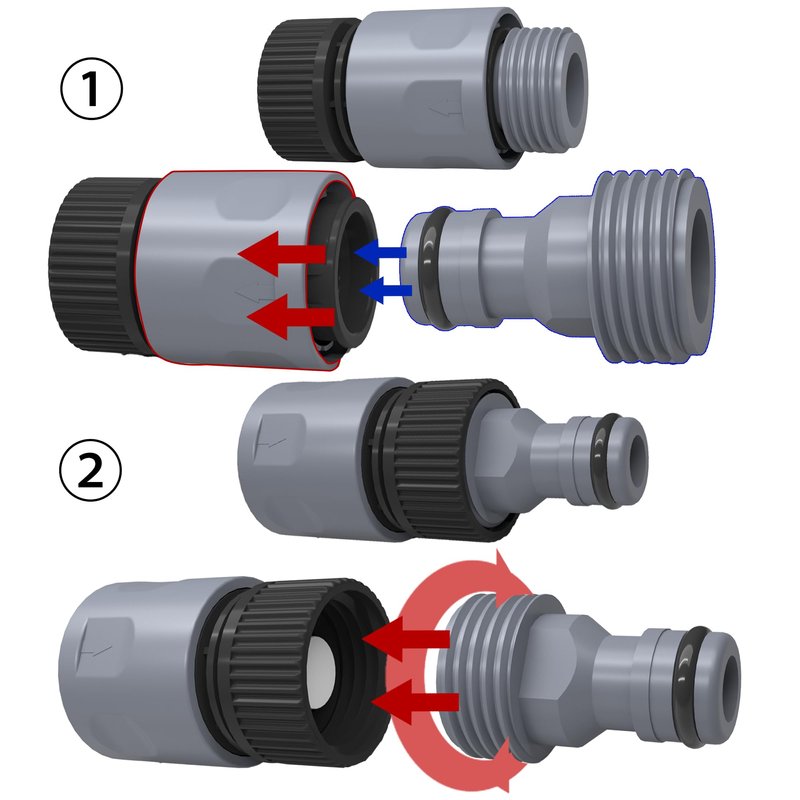 1

2