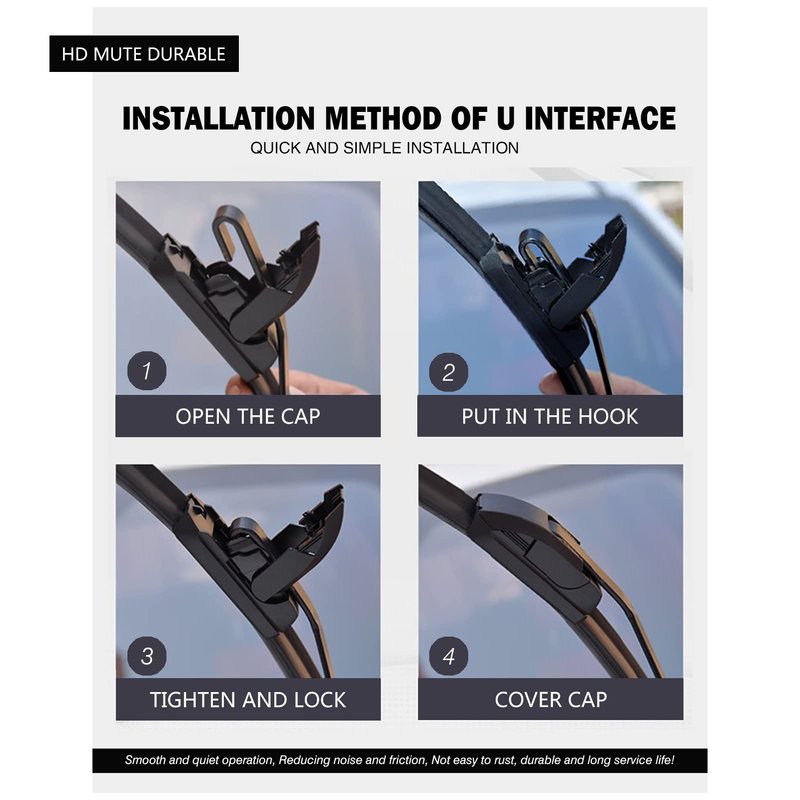 HD MUTE DURABLE

INSTALLATION METHOD OF U INTERFACE

QUICK AND SIMPLE INSTALLATION

1

OPEN THE CAP

2

PUT IN THE HOOK

3

TIGHTEN AND LOCK

4

COVER CAP

Smooth and quiet operation, Reducing noise and friction, Not easy to rust, durable and long service life!