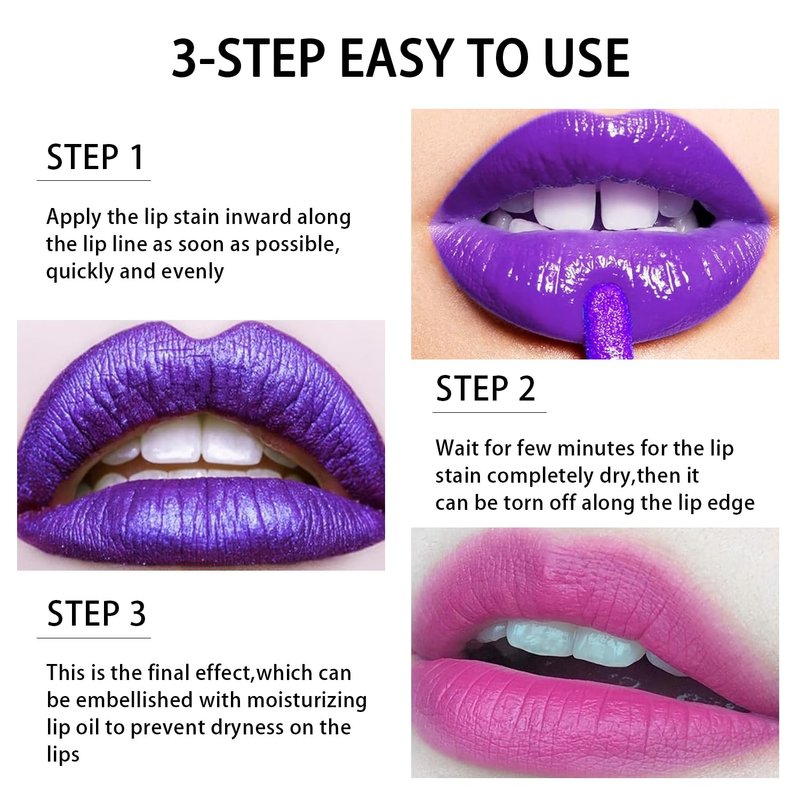 3-STEP EASY TO USE

STEP 1

Apply the lip stain inward along the lip line as soon as possible, quickly and evenly

STEP 2

Wait for few minutes for the lip stain completely dry,then it can be torn off along the lip edge

STEP 3

This is the final effect,which can be embellished with moisturizing lip oil to prevent dryness on the lips