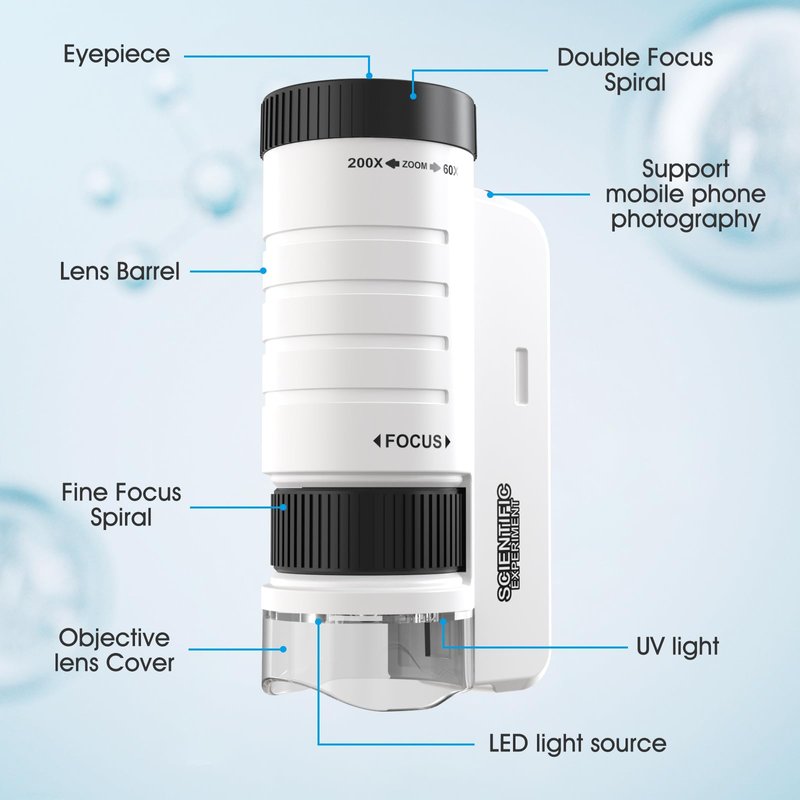 Eyepiece

Double Focus Spiral

200X ZOOM 60X

Support mobile phone photography

Lens Barrel

FOCUS

Fine Focus Spiral

SCIENTIFIC EXPERIMENT

Objective lens Cover

UV light

LED light source