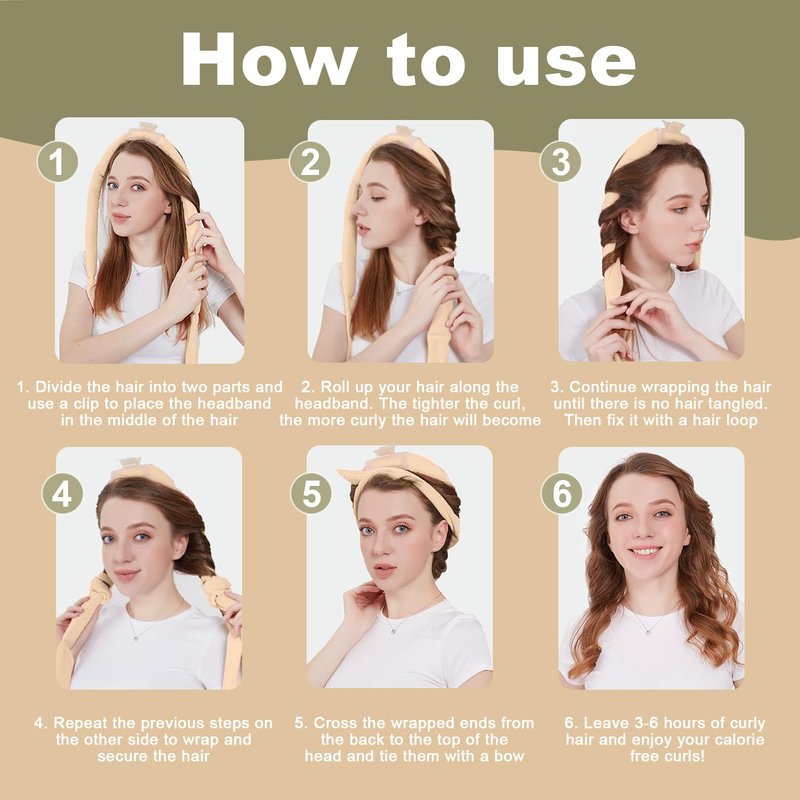 How to use

1

2

3

1. Divide the hair into two parts and use a clip to place the headband in the middle of the hair

2. Roll up your hair along the headband. The tighter the curl, the more curly the hair will become

3. Continue wrapping the hair until there is no hair tangled. Then fix it with a hair loop

4

5

6

4. Repeat the previous steps on the other side to wrap and secure the hair

5. Cross the wrapped ends from the back to the top of the head and tie them with a bow

6. Leave 3-6 hours of curly hair and enjoy your calorie free curls!