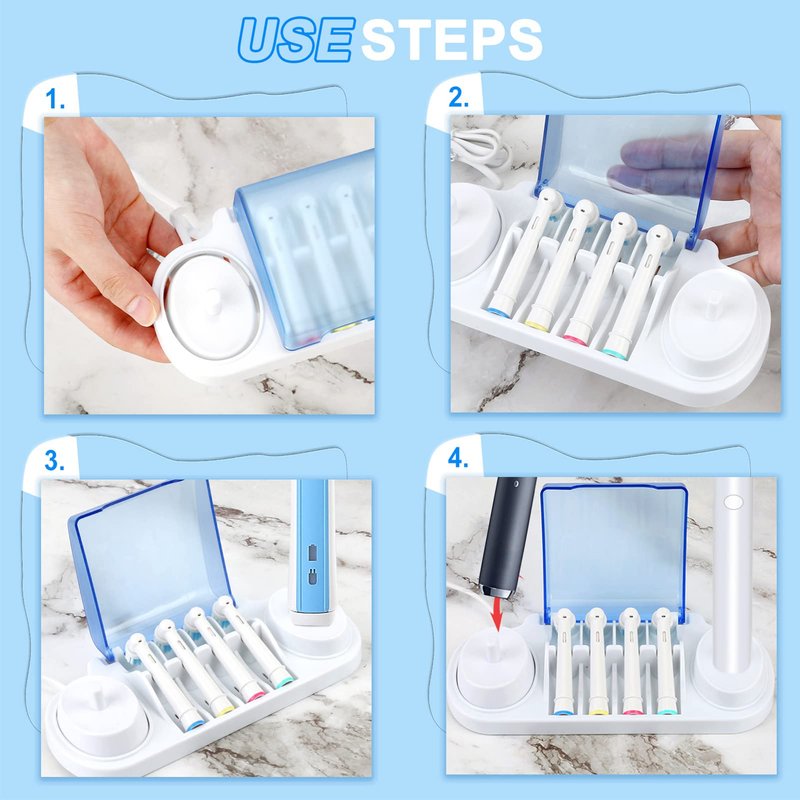 USE STEPS

1.

2.

3.

4.