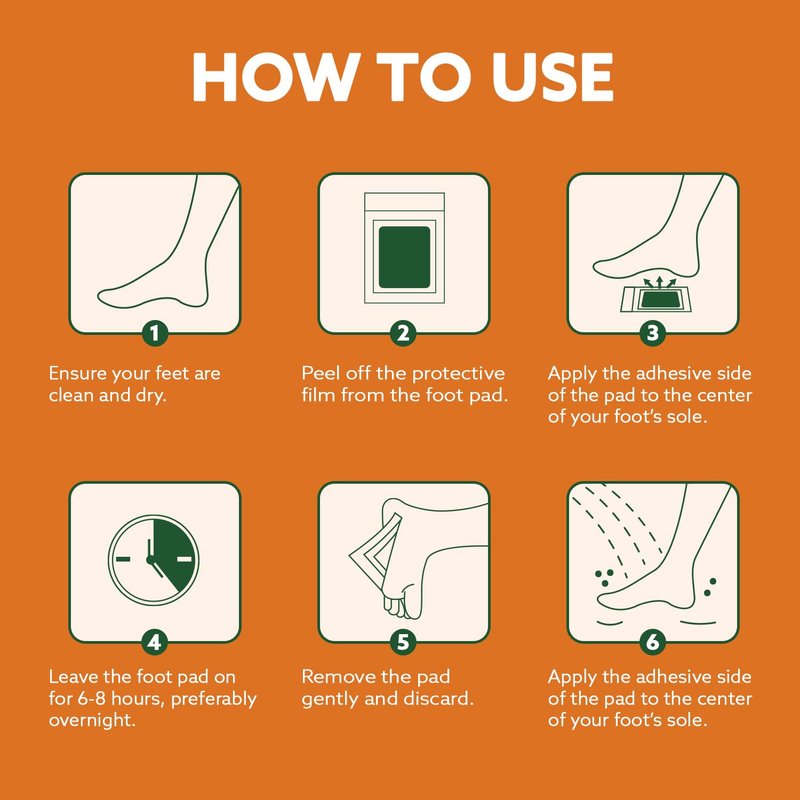 HOW TO USE

1
Ensure your feet are clean and dry.

2
Peel off the protective film from the foot pad.

3
Apply the adhesive side of the pad to the center of your foot's sole.

4
Leave the foot pad on for 6-8 hours, preferably overnight.

5
Remove the pad gently and discard.

6
Apply the adhesive side of the pad to the center of your foot's sole.